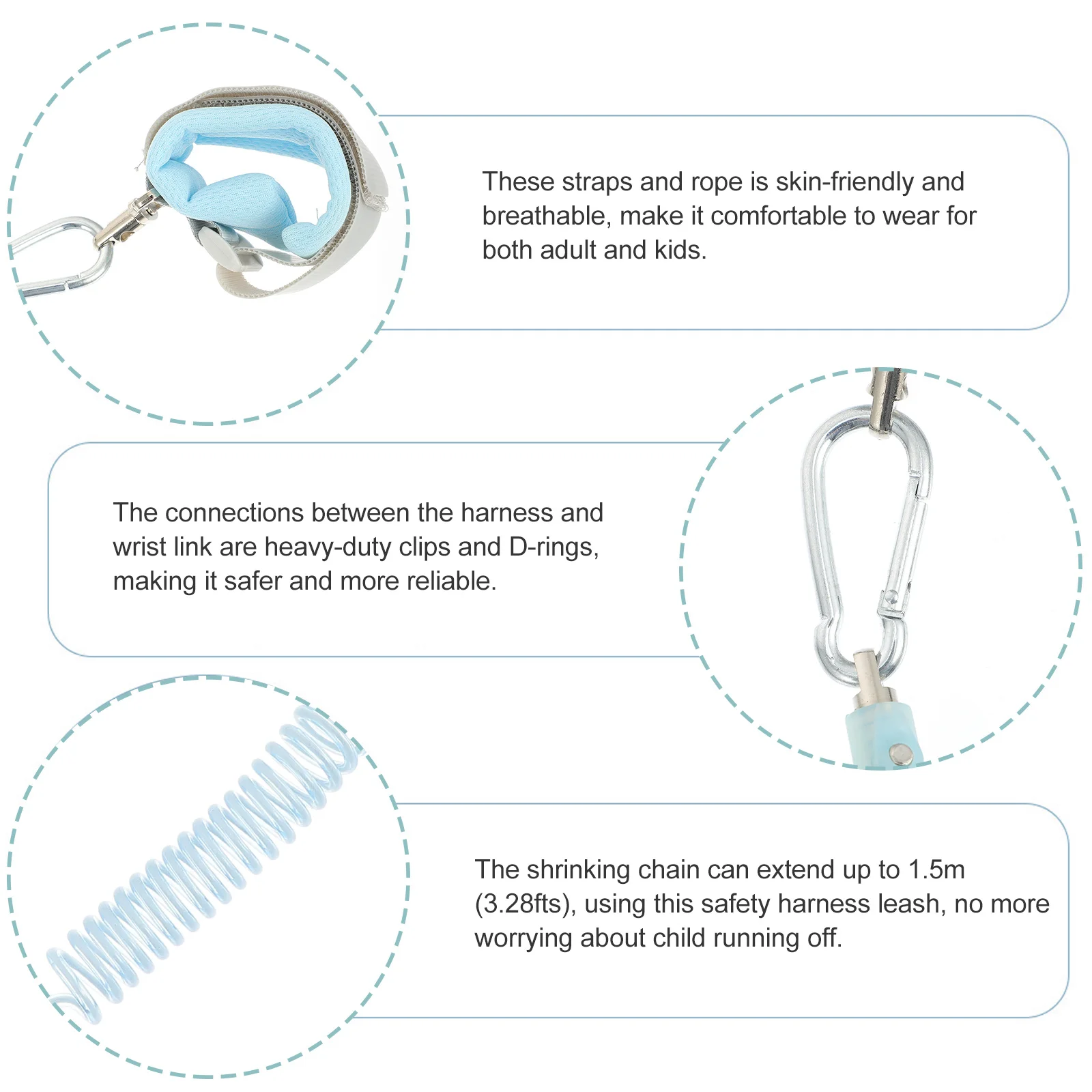 These straps and rope is skin-friendly and breathable, make it comfortable to wear for both adult and kids.

The connections between the harness and wrist link are heavy-duty clips and D-rings, making it safer and more reliable.

The shrinking chain can extend up to 1.5m (3.28fts), using this safety harness leash, no more worrying about child running off.