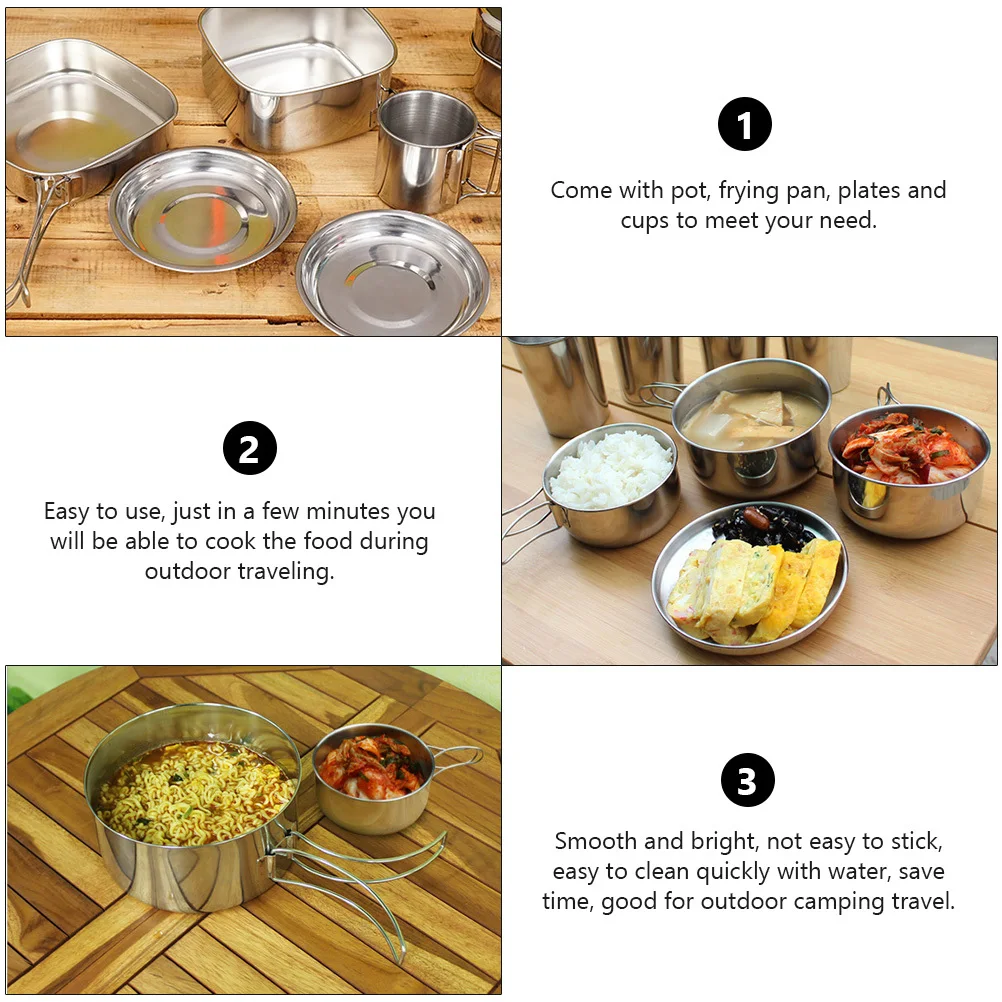 1

Come with pot, frying pan, plates and cups to meet your need.

2

Easy to use, just in a few minutes you will be able to cook the food during outdoor traveling.

3

Smooth and bright, not easy to stick, easy to clean quickly with water, save time, good for outdoor camping travel.