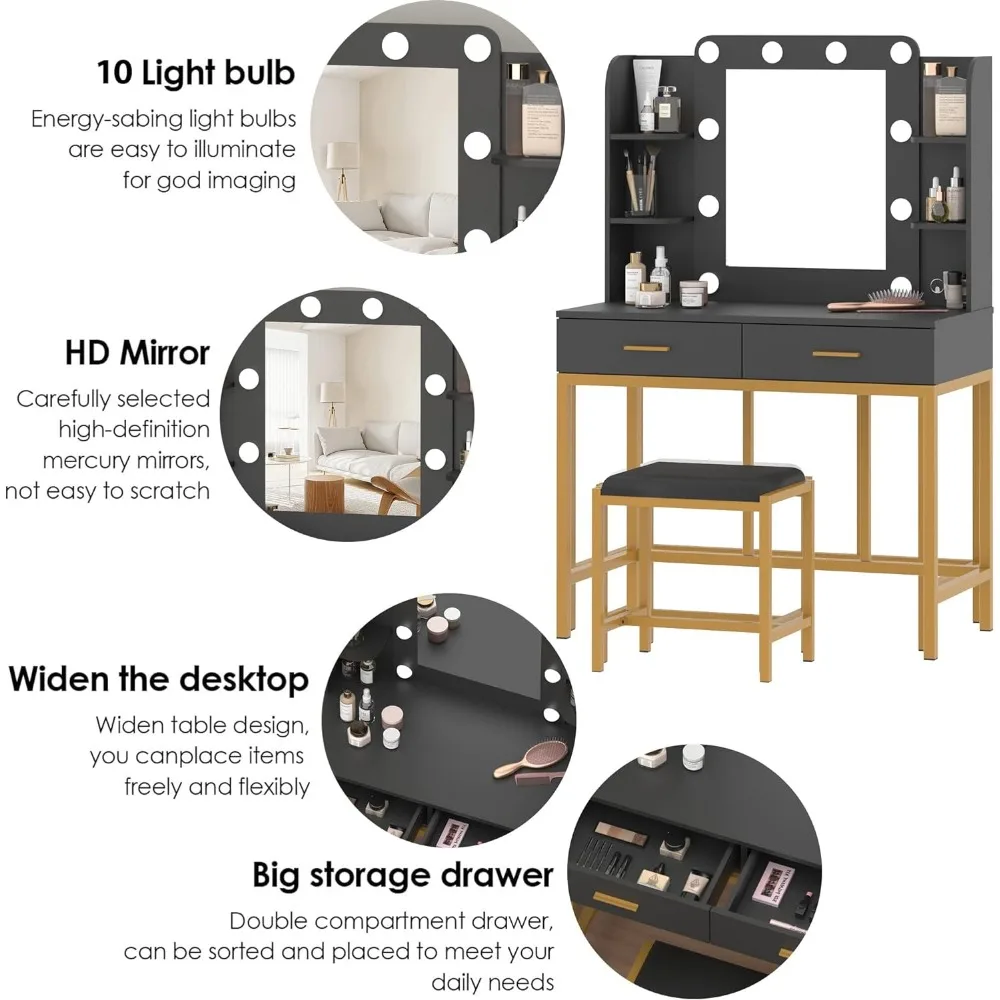 10 Light bulb

Energy-sabing light bulbs are easy to illuminate for god imaging

HD Mirror

Carefully selected high-definition mercury mirrors, not easy to scratch

Widen the desktop

Widen table design, you canplace items freely and flexibly

Big storage drawer

Double compartment drawer, can be sorted and placed to meet your daily needs