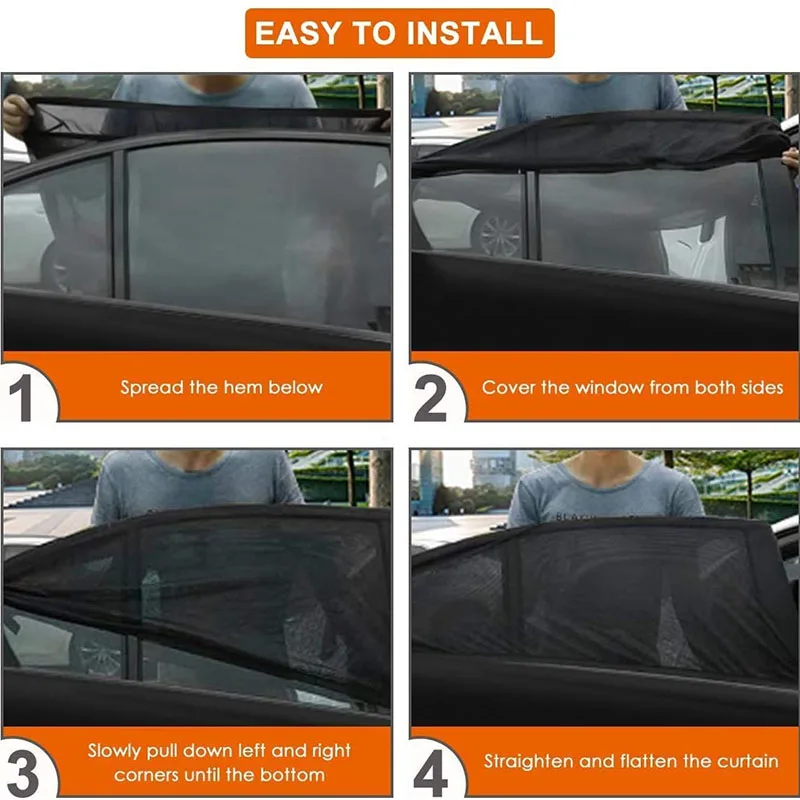 EASY TO INSTALL

1
Spread the hem below

2
Cover the window from both sides

3
Slowly pull down left and right corners until the bottom

4
Straighten and flatten the curtain