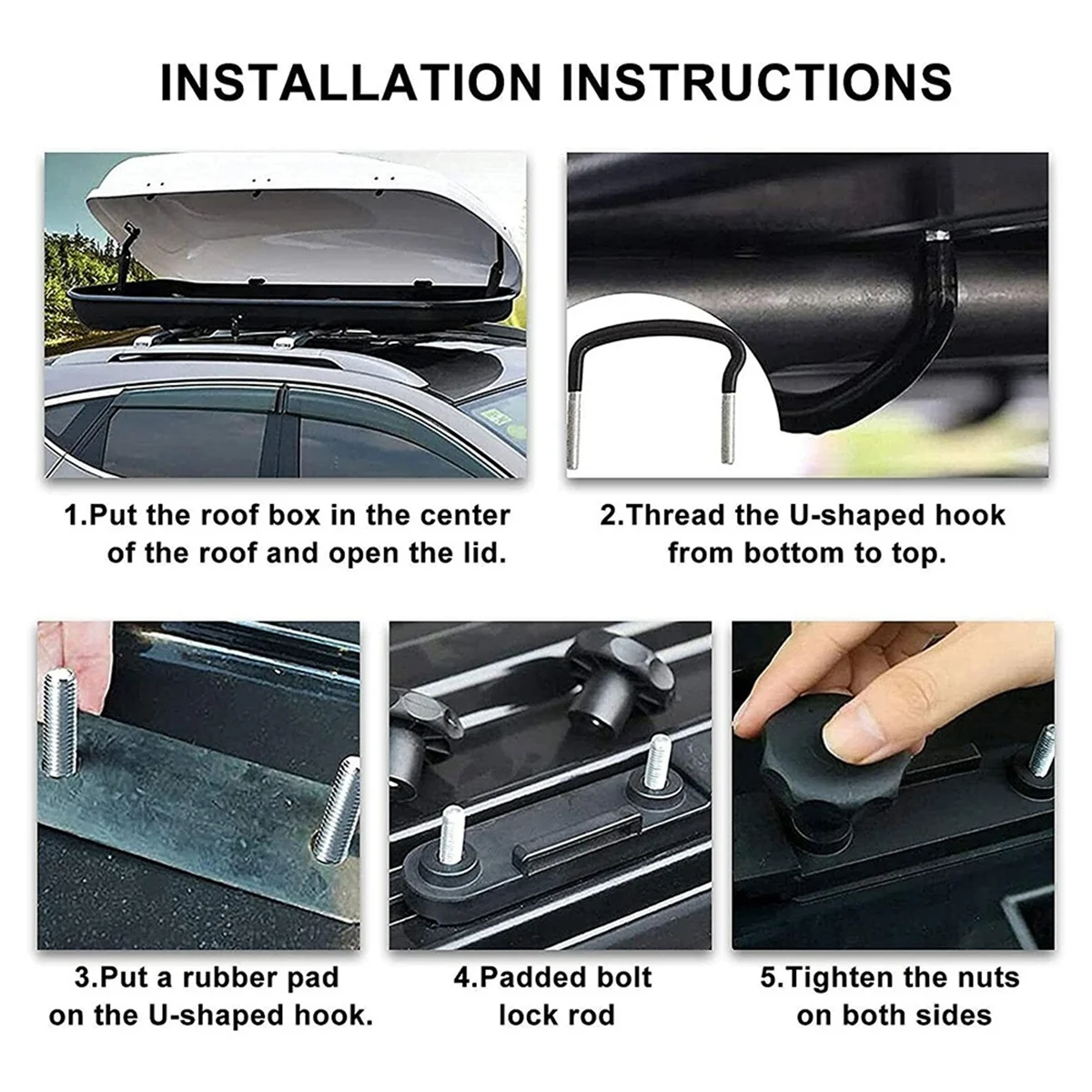 INSTALLATION INSTRUCTIONS

1.Put the roof box in the center of the roof and open the lid.

2.Thread the U-shaped hook from bottom to top.

3.Put a rubber pad on the U-shaped hook.

4.Padded bolt lock rod

5.Tighten the nuts on both sides