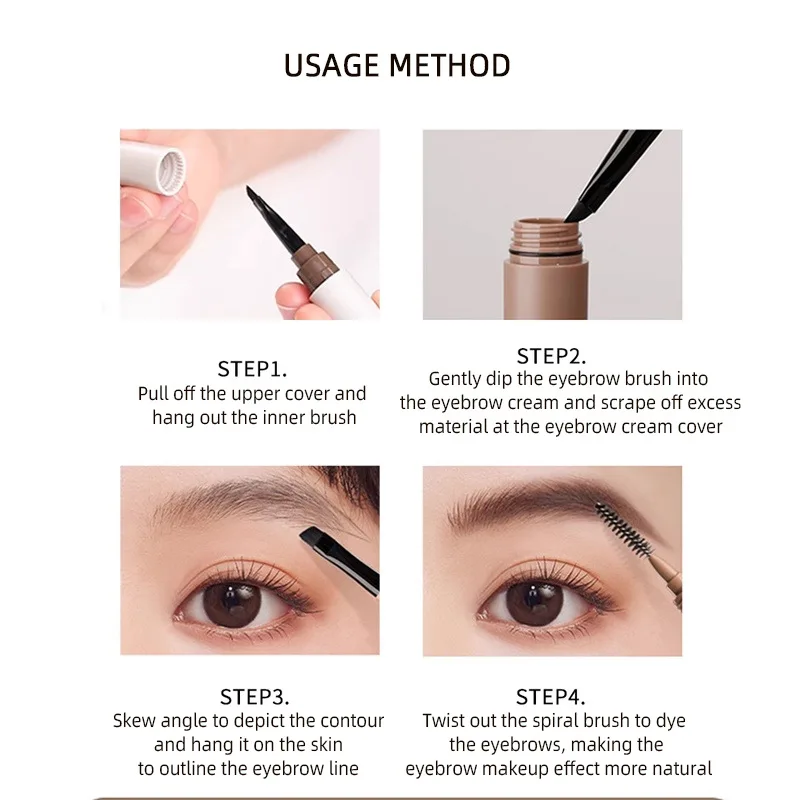 USAGE METHOD

STEP1.
Pull off the upper cover and hang out the inner brush

STEP2.
Gently dip the eyebrow brush into the eyebrow cream and scrape off excess material at the eyebrow cream cover

STEP3.
Skew angle to depict the contour and hang it on the skin to outline the eyebrow line

STEP4.
Twist out the spiral brush to dye the eyebrows, making the eyebrow makeup effect more natural