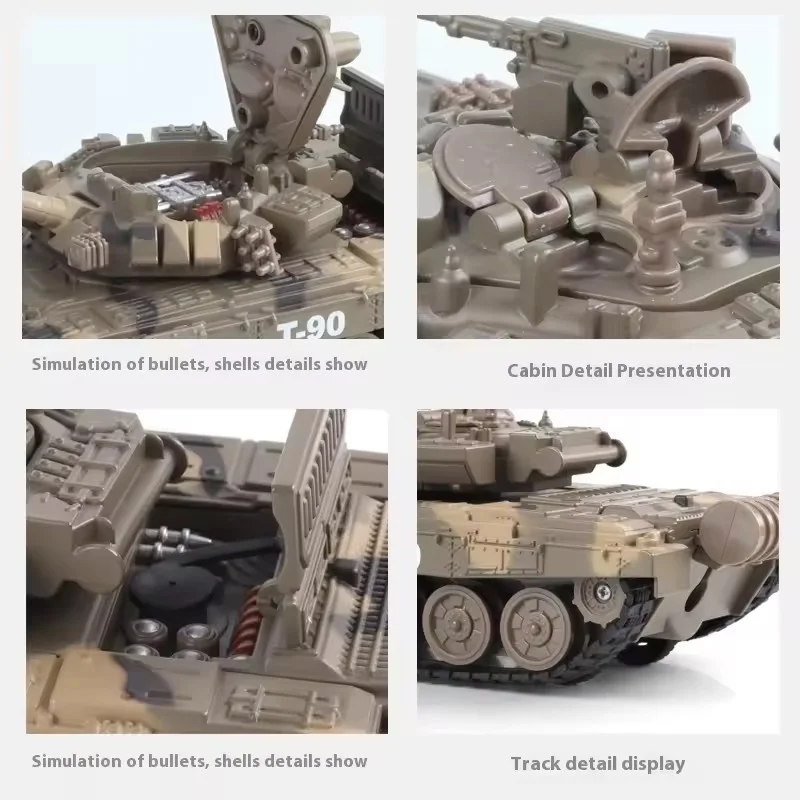 T-90

Simulation of bullets, shells details show

Cabin Detail Presentation

Simulation of bullets, shells details show

Track detail display