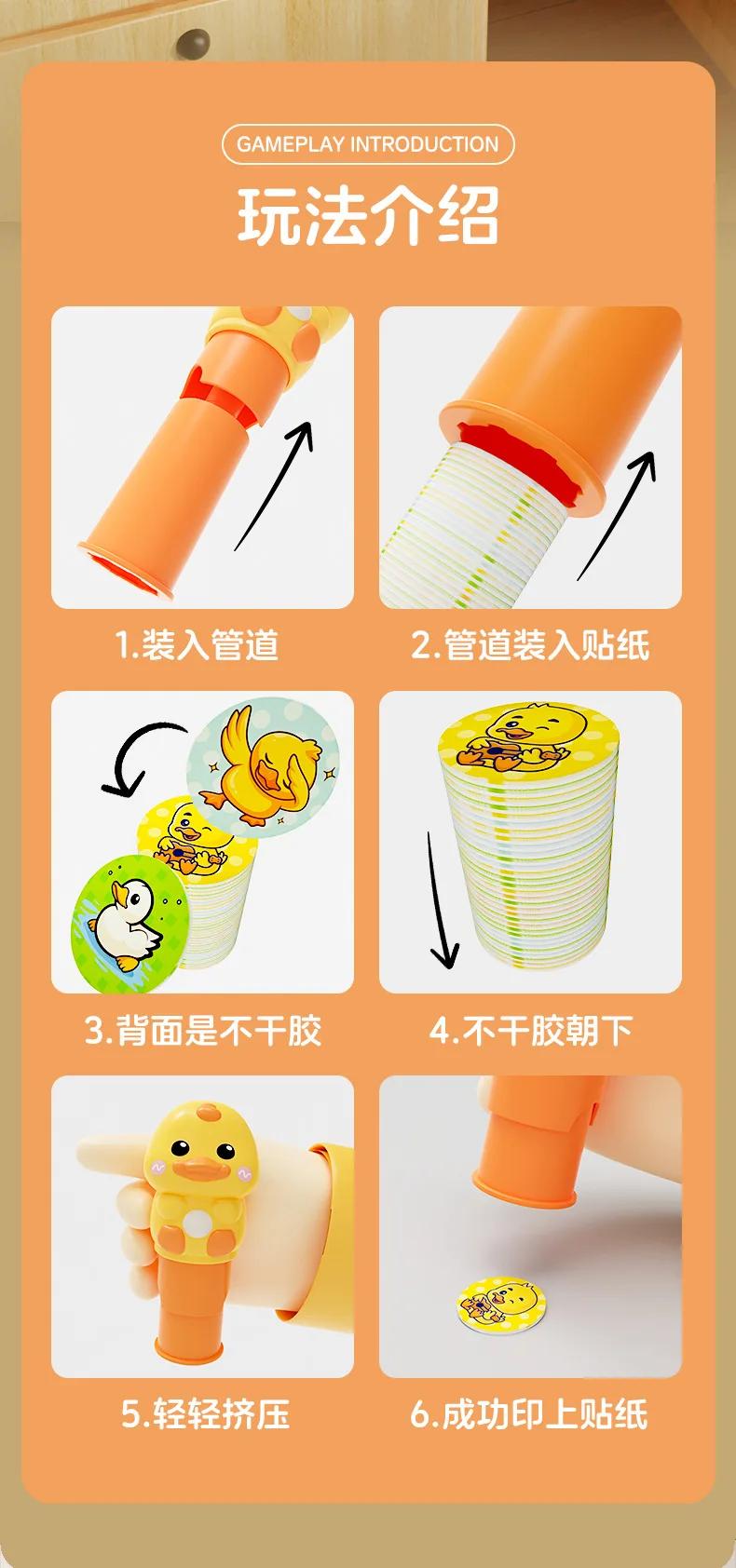 GAMEPLAY INTRODUCTION

玩法介绍

1.装入管道

2.管道装入贴纸

3.背面是不干胶

4.不干胶朝下

5.轻轻挤压

6.成功印上贴纸