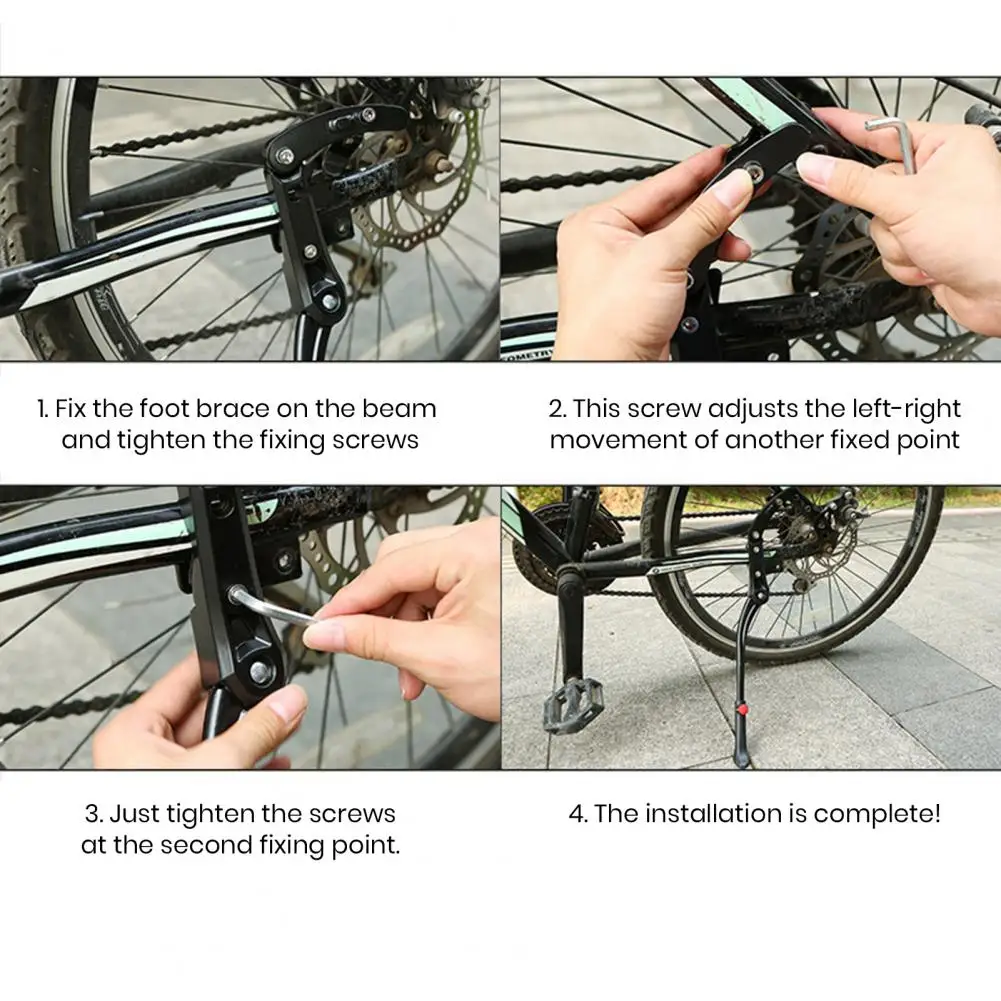 1. Fix the foot brace on the beam and tighten the fixing screws

2. This screw adjusts the left-right movement of another fixed point

3. Just tighten the screws at the second fixing point.

4. The installation is complete!