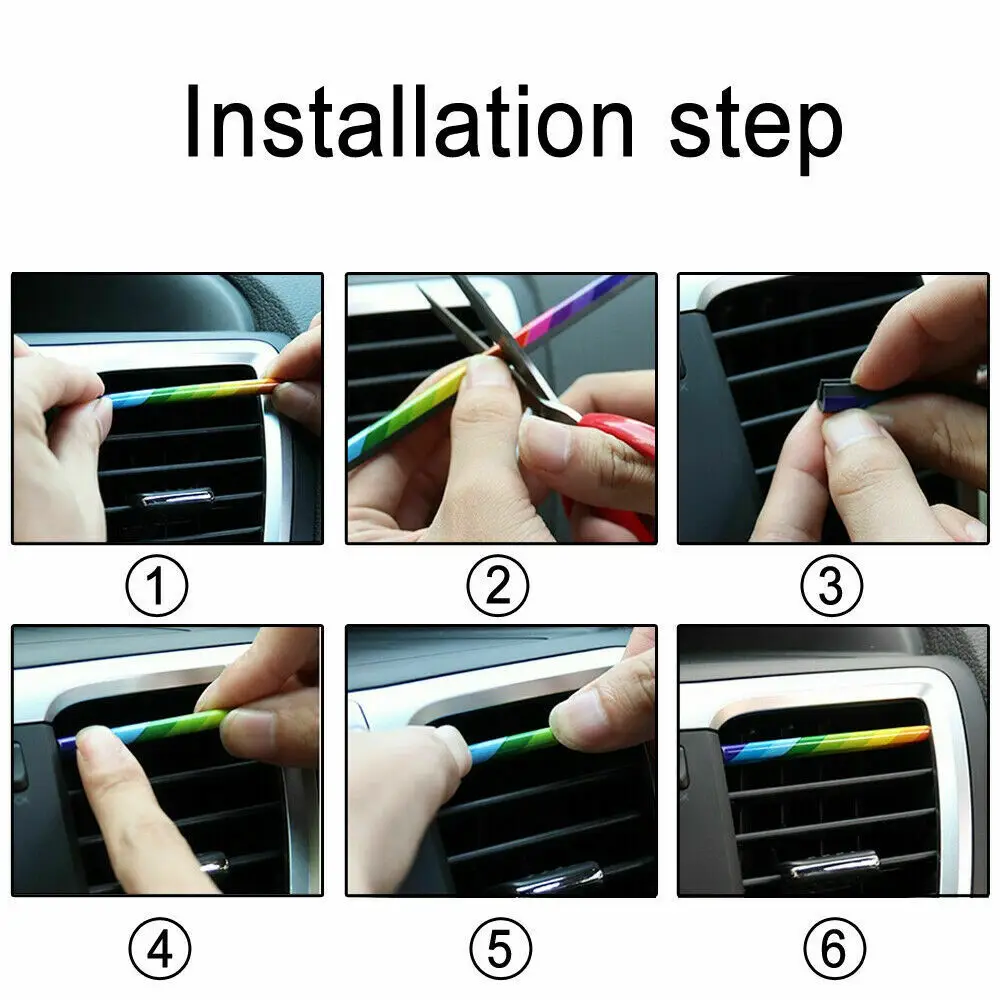 Installation step

①

②

③

④

⑤

⑥