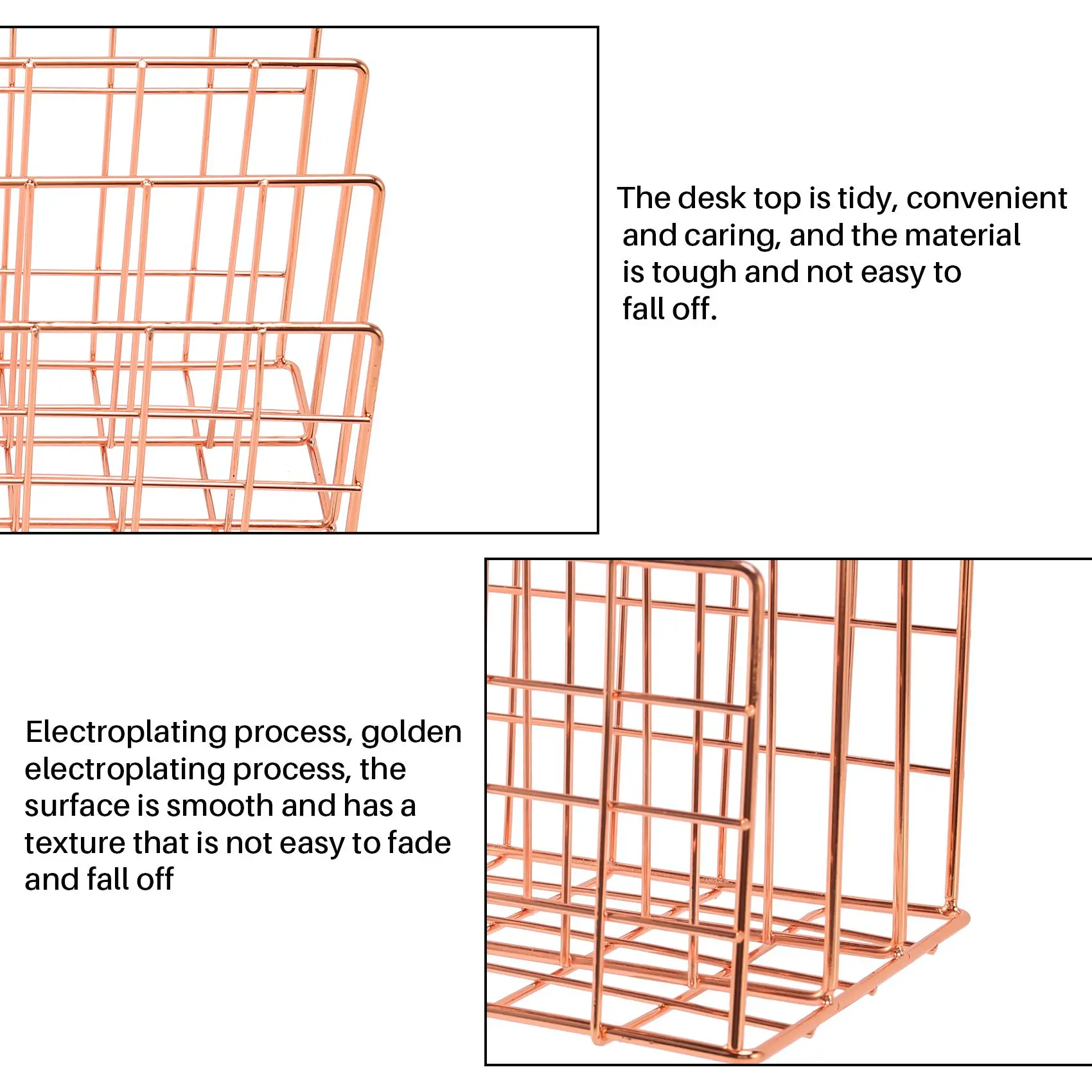 The desk top is tidy, convenient and caring, and the material is tough and not easy to fall off.

Electroplating process, golden electroplating process, the surface is smooth and has a texture that is not easy to fade and fall off