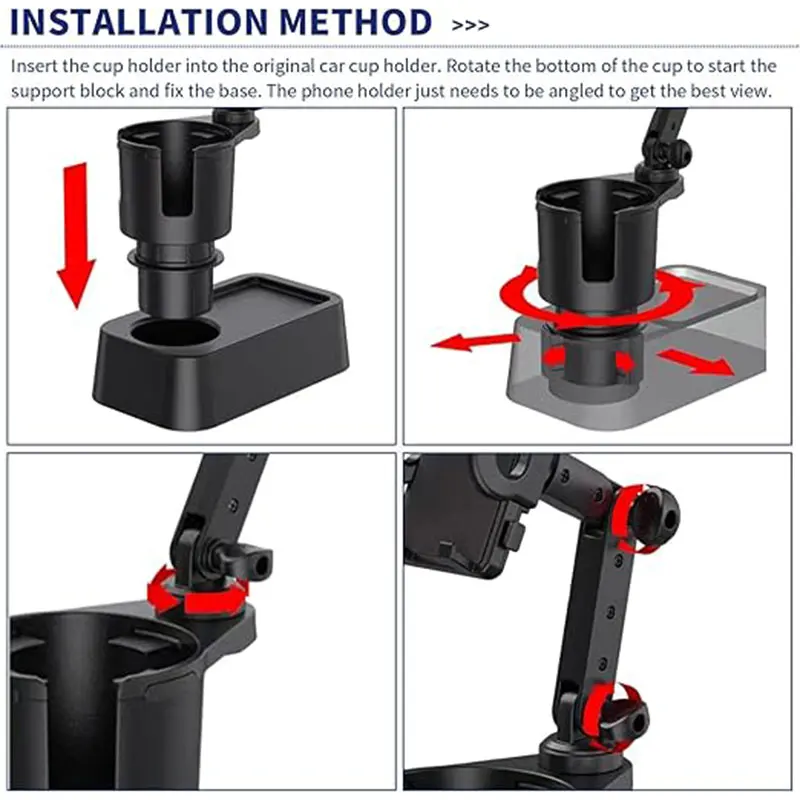 INSTALLATION METHOD >>>

Insert the cup holder into the original car cup holder. Rotate the bottom of the cup to start the support block and fix the base. The phone holder just needs to be angled to get the best view.