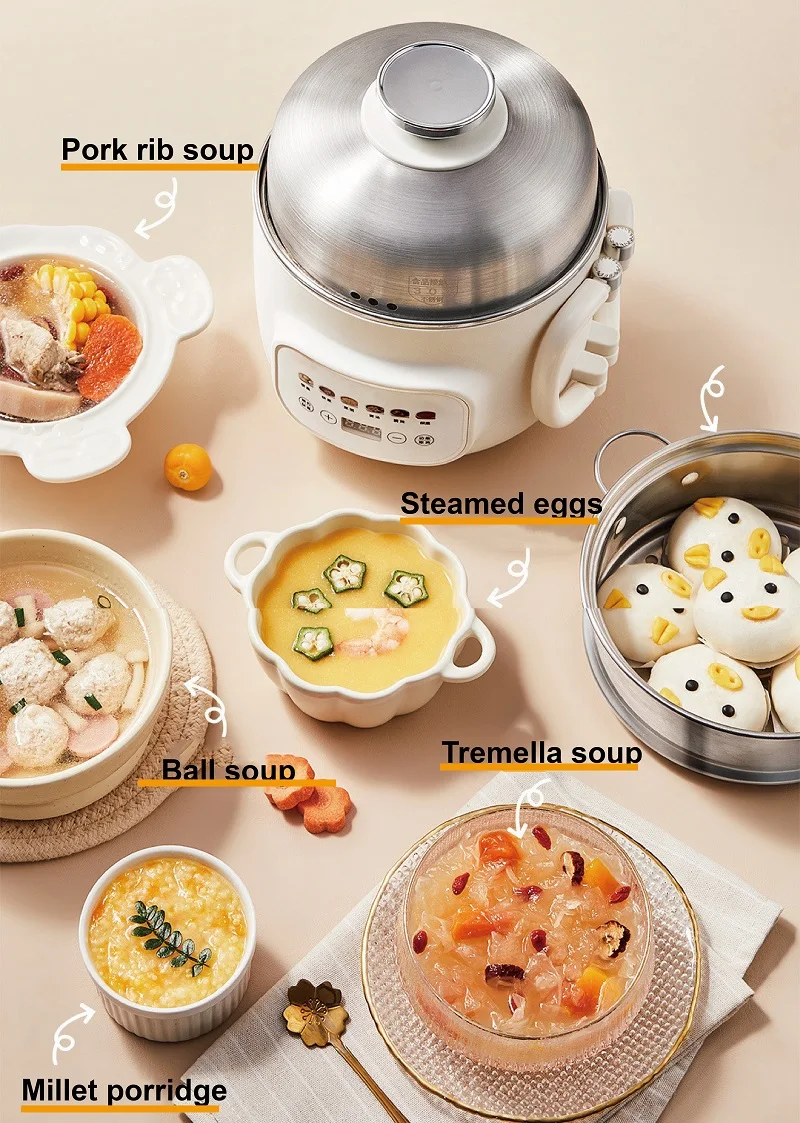 Pork rib soup

Steamed eggs

Ball soup

Tremella soup

Millet porridge