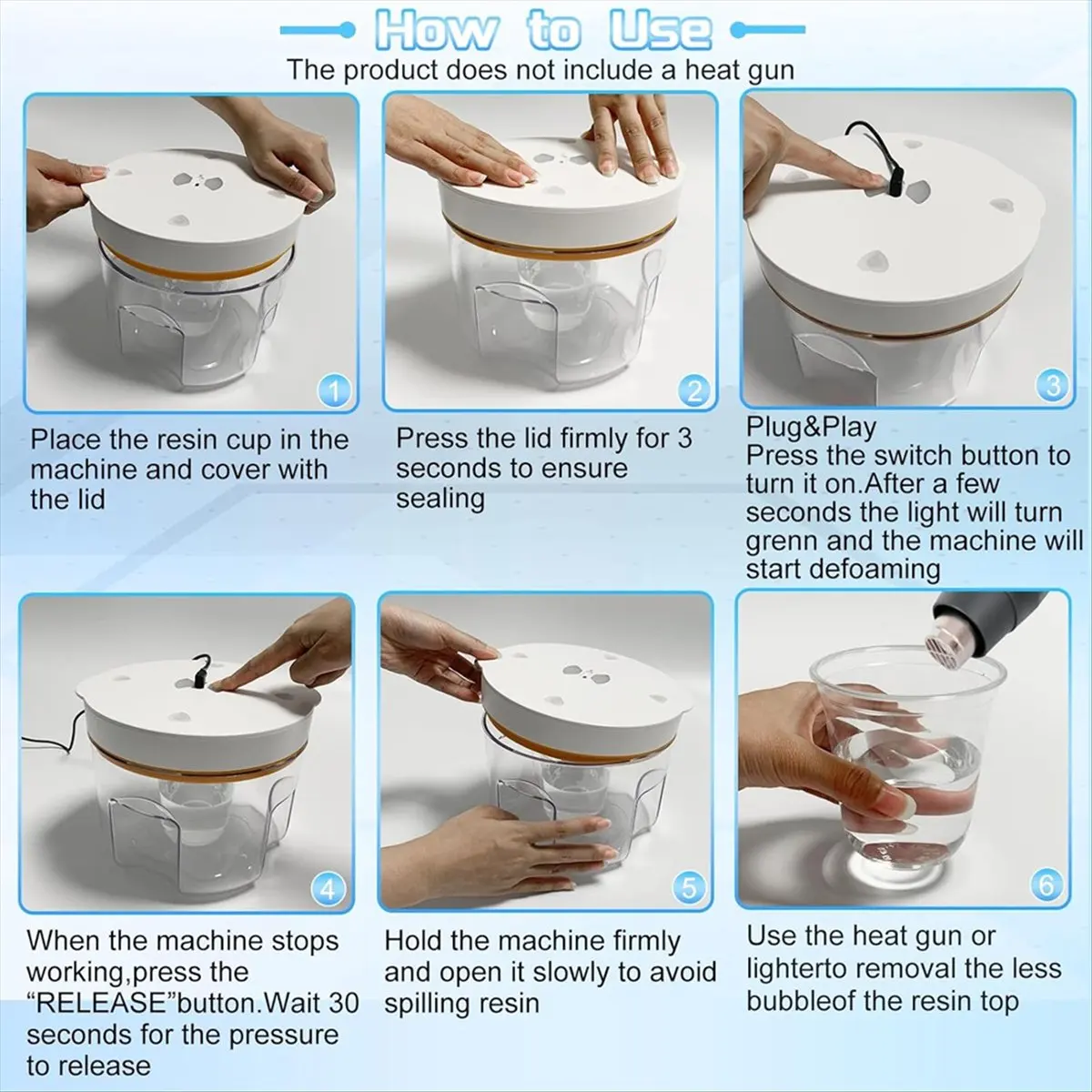 How to Use
The product does not include a heat gun

1
Place the resin cup in the machine and cover with the lid

2
Press the lid firmly for 3 seconds to ensure sealing

3
Plug&Play
Press the switch button to turn it on.After a few seconds the light will turn grenn and the machine will start defoaming

4
When the machine stops working,press the "RELEASE"button.Wait 30 seconds for the pressure to release

5
Hold the machine firmly and open it slowly to avoid spilling resin

6
Use the heat gun or lighterto removal the less bubbleof the resin top