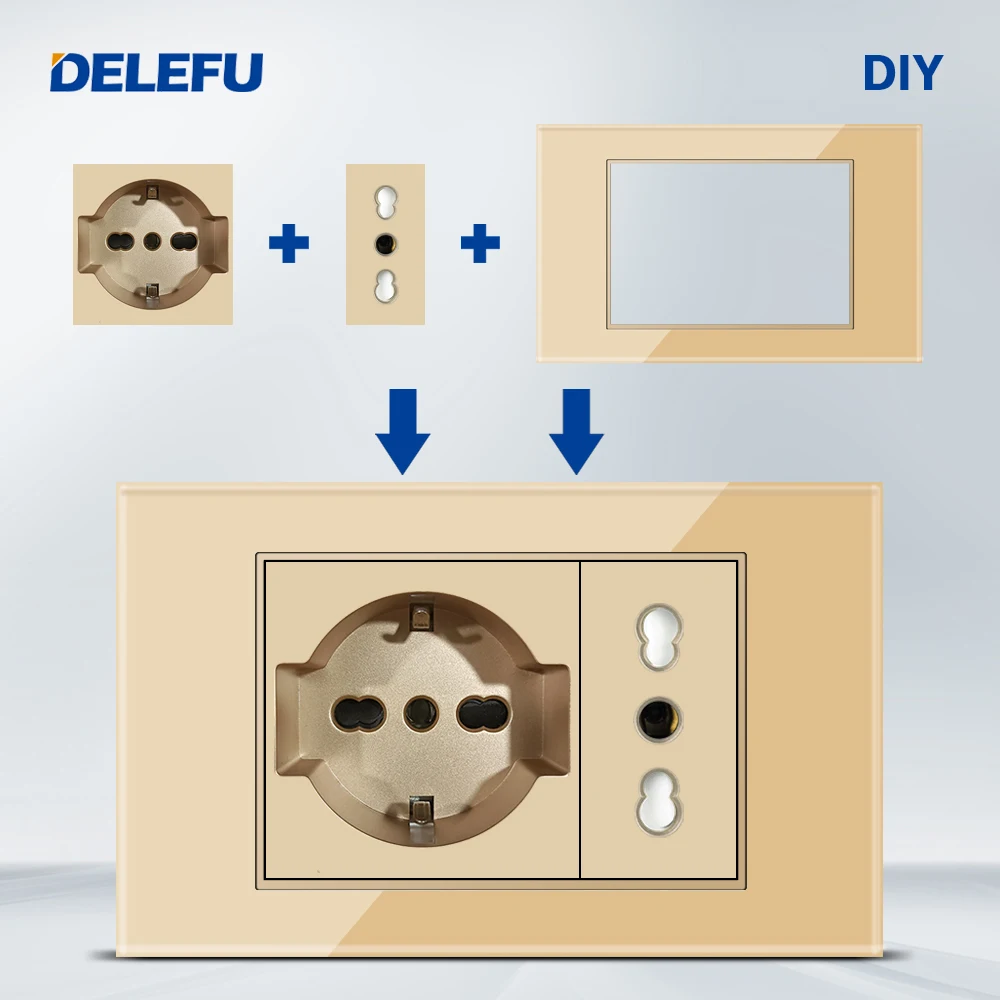 DELEFU

DIY

+ +