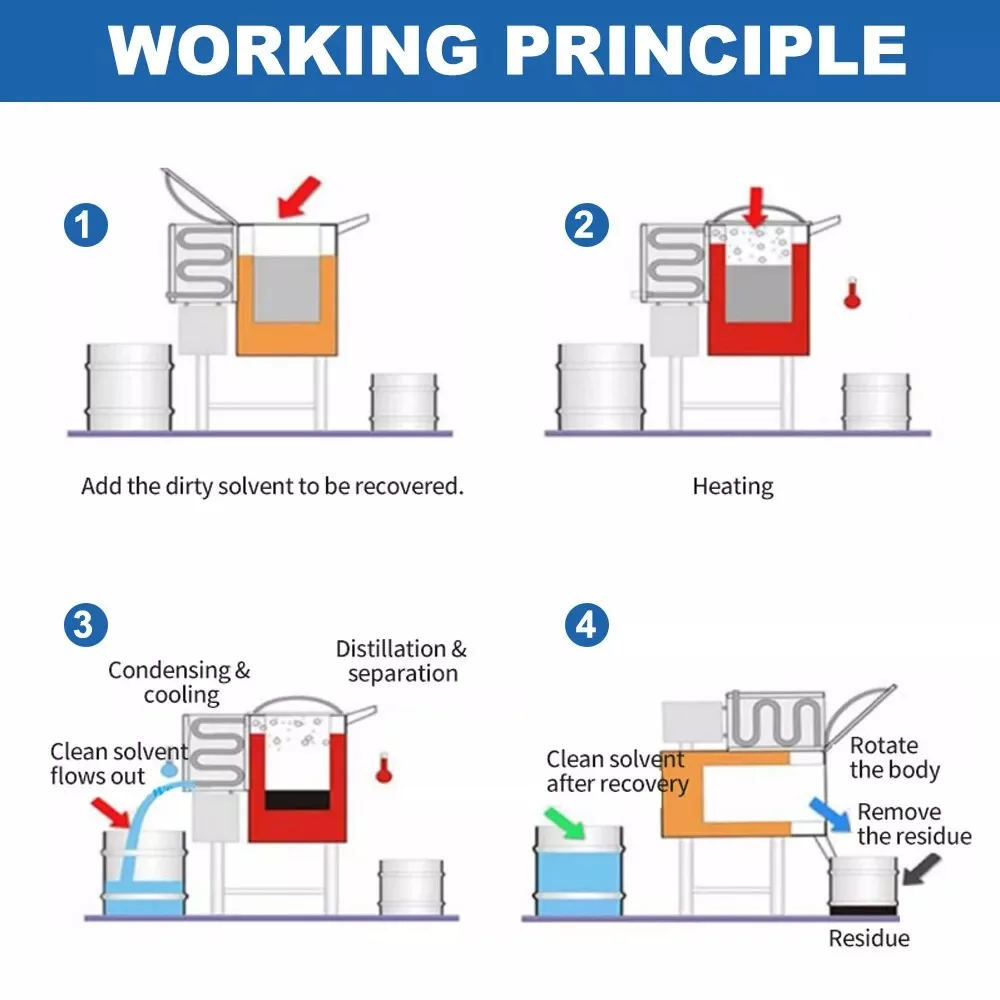 WORKING PRINCIPLE

1

Add the dirty solvent to be recovered.

2

Heating

3

Condensing & cooling

Distillation & separation

Clean solvent flows out

4

Clean solvent after recovery

Rotate the body

Remove the residue

Residue