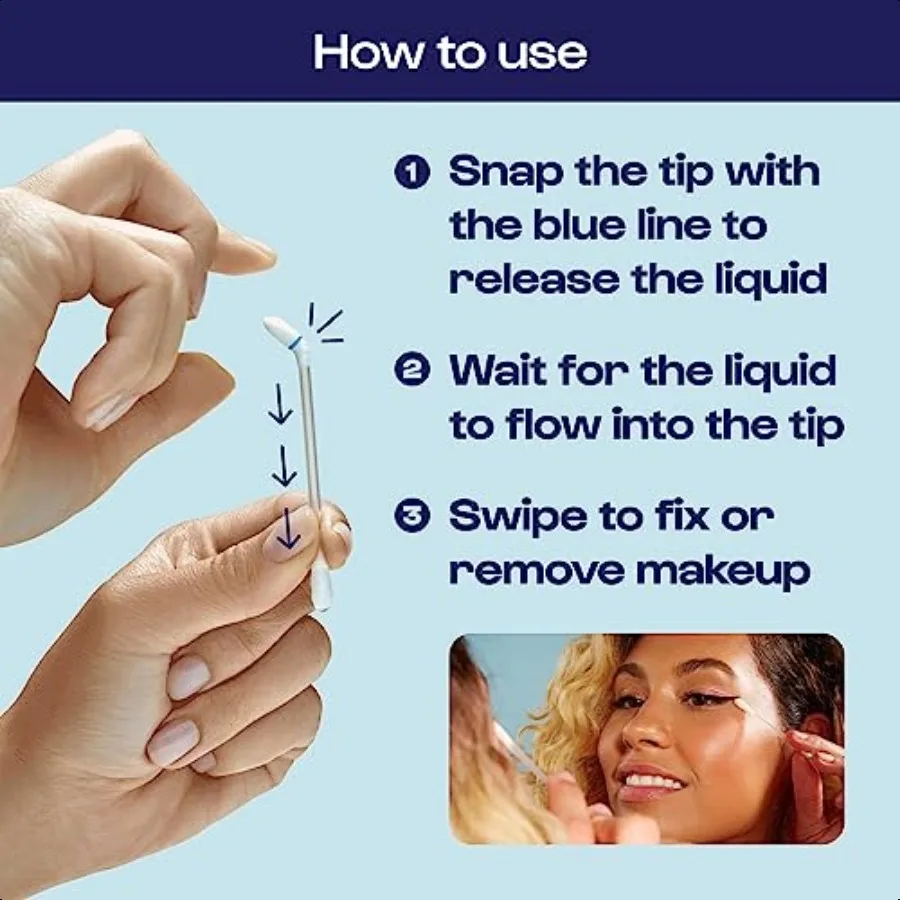 How to use

1 Snap the tip with the blue line to release the liquid

2 Wait for the liquid to flow into the tip

3 Swipe to fix or remove makeup