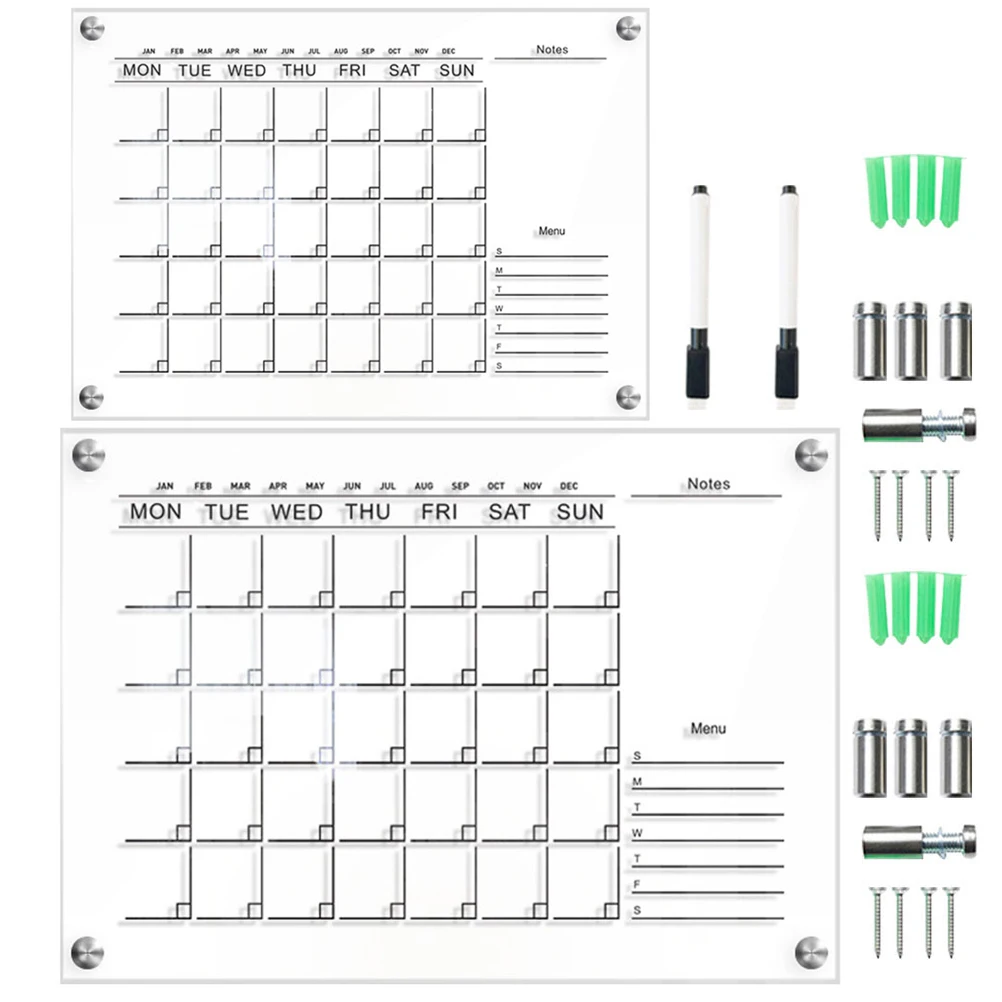 JAN FEB MAR APR MAY JUN JUL AUG SEP OCT NOV DEC

MON TUE WED THU FRI SAT SUN

Notes

Menu

S
M
T
W
T
F
S

JAN FEB MAR APR MAY JUN JUL AUG SEP OCT NOV DEC

MON TUE WED THU FRI SAT SUN

Notes

Menu

S
M
T
W
T
F
S