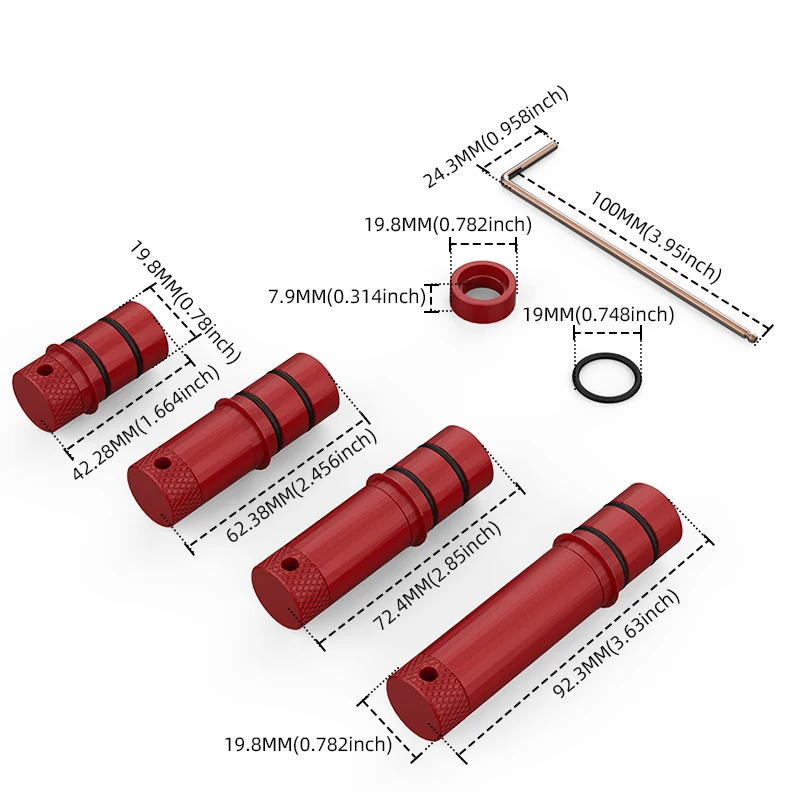 24.3MM(0.958inch)

100MM(3.95inch)

19.8MM(0.782inch)

7.9MM(0.314inch)

19MM(0.748inch)

19.8MM(0.78inch)

42.28MM(1.664inch)

62.38MM(2.456inch)

72.4MM(2.85inch)

92.3MM(3.63inch)

19.8MM(0.782inch)