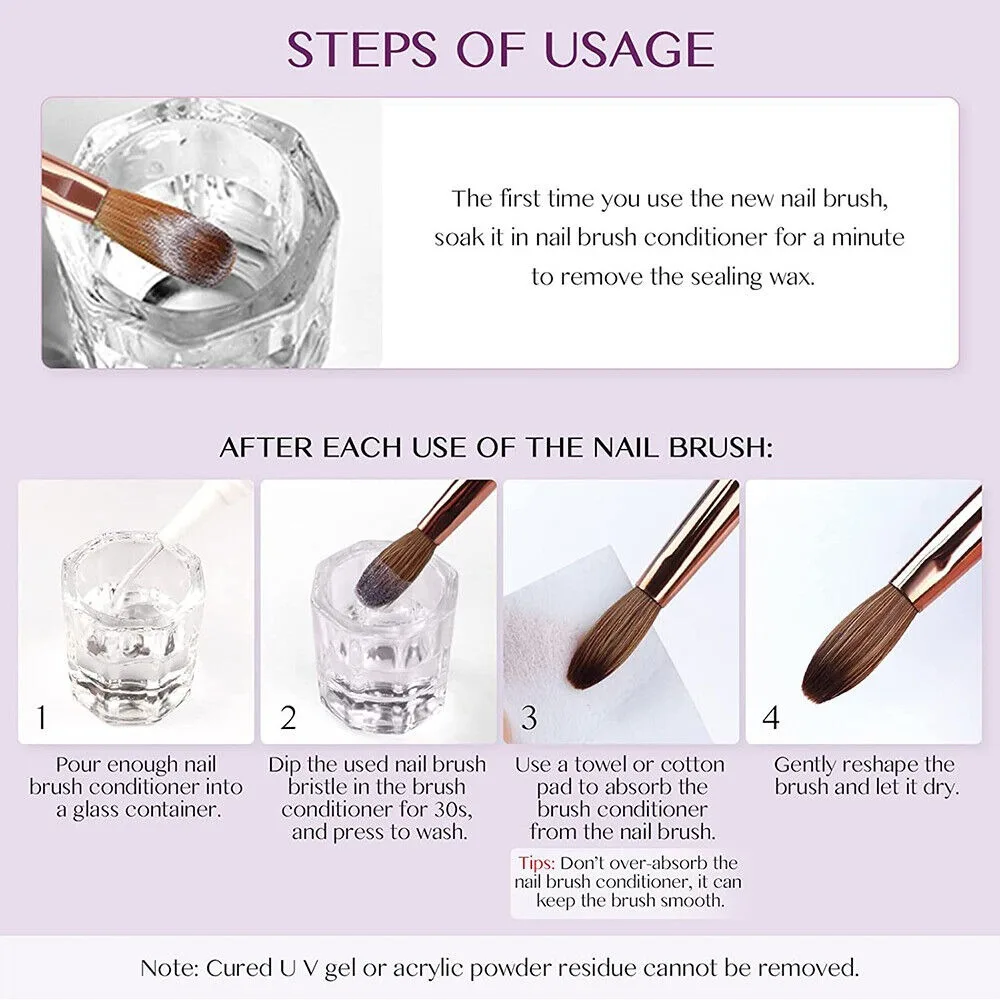 STEPS OF USAGE

The first time you use the new nail brush, soak it in nail brush conditioner for a minute to remove the sealing wax.

AFTER EACH USE OF THE NAIL BRUSH:

1
Pour enough nail brush conditioner into a glass container.

2
Dip the used nail brush bristle in the brush conditioner for 30s, and press to wash.

3
Use a towel or cotton pad to absorb the brush conditioner from the nail brush.

Tips: Don't over-absorb the nail brush conditioner, it can keep the brush smooth.

4
Gently reshape the brush and let it dry.

Note: Cured U V gel or acrylic powder residue cannot be removed.