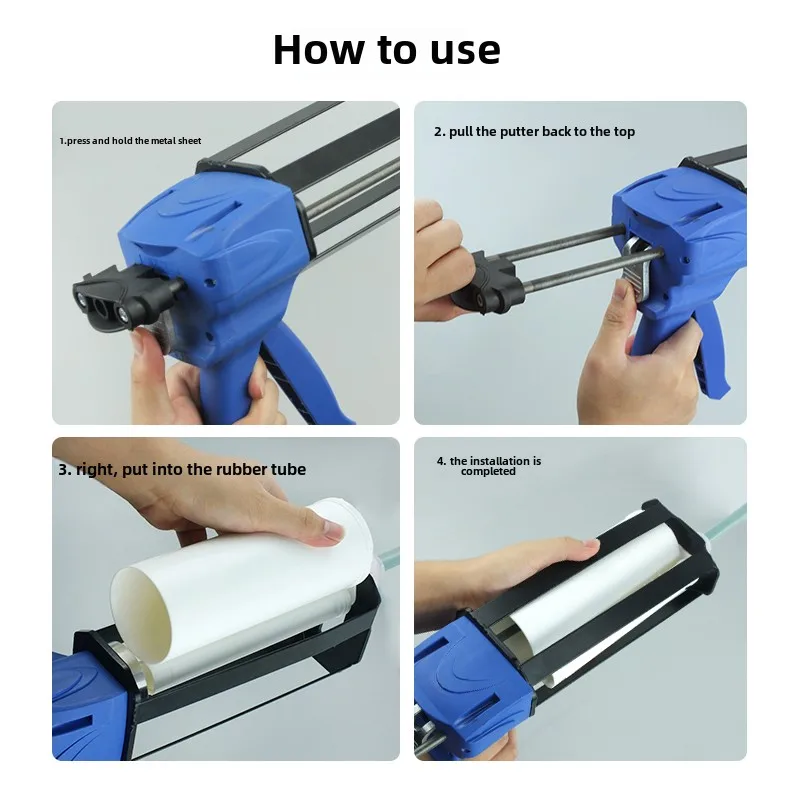 How to use

1.press and hold the metal sheet

2. pull the putter back to the top

3. right, put into the rubber tube

4. the installation is completed