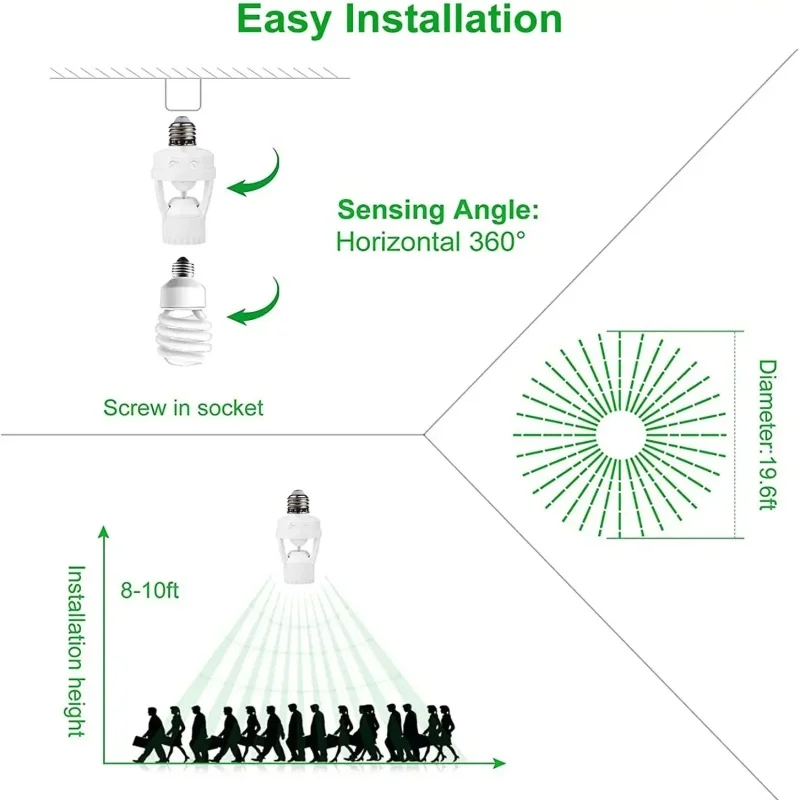 Easy Installation

Sensing Angle:
Horizontal 360°

Screw in socket

Diameter:19.6ft

Installation height

8-10ft