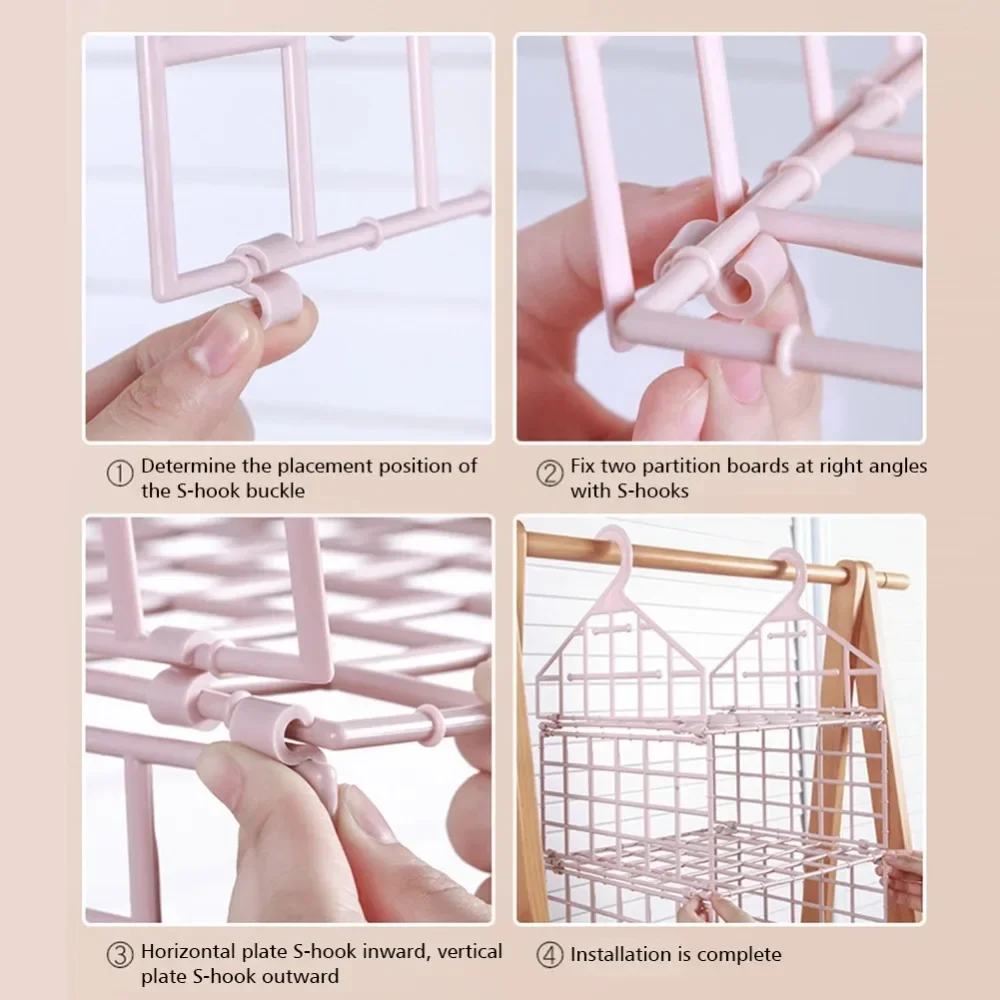 ① Determine the placement position of the S-hook buckle

② Fix two partition boards at right angles with S-hooks

③ Horizontal plate S-hook inward, vertical plate S-hook outward

④ Installation is complete