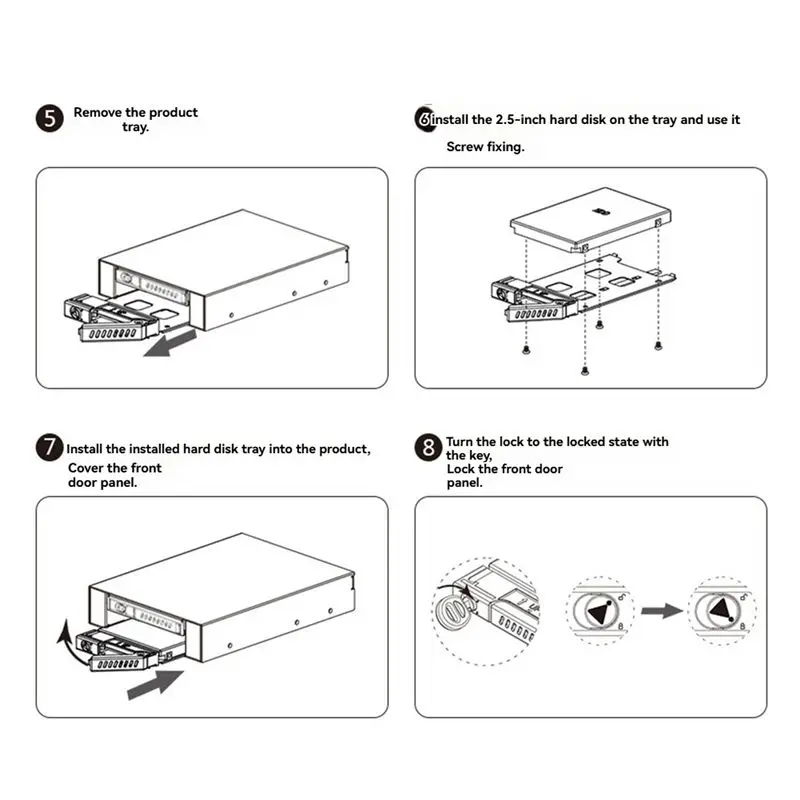 5 Remove the product tray.

6 install the 2.5-inch hard disk on the tray and use it

Screw fixing.

7 Install the installed hard disk tray into the product, Cover the front door panel.

8 Turn the lock to the locked state with the key, Lock the front door panel.