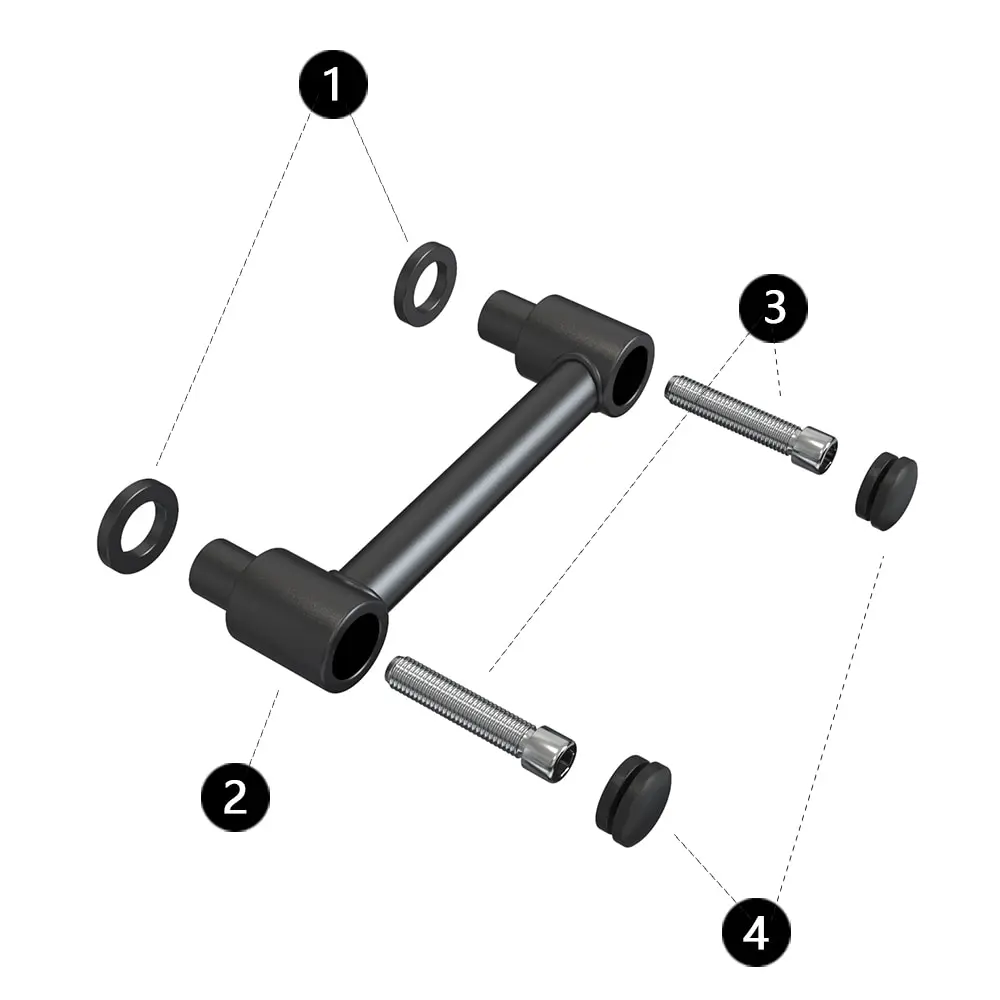 1
3
2
4