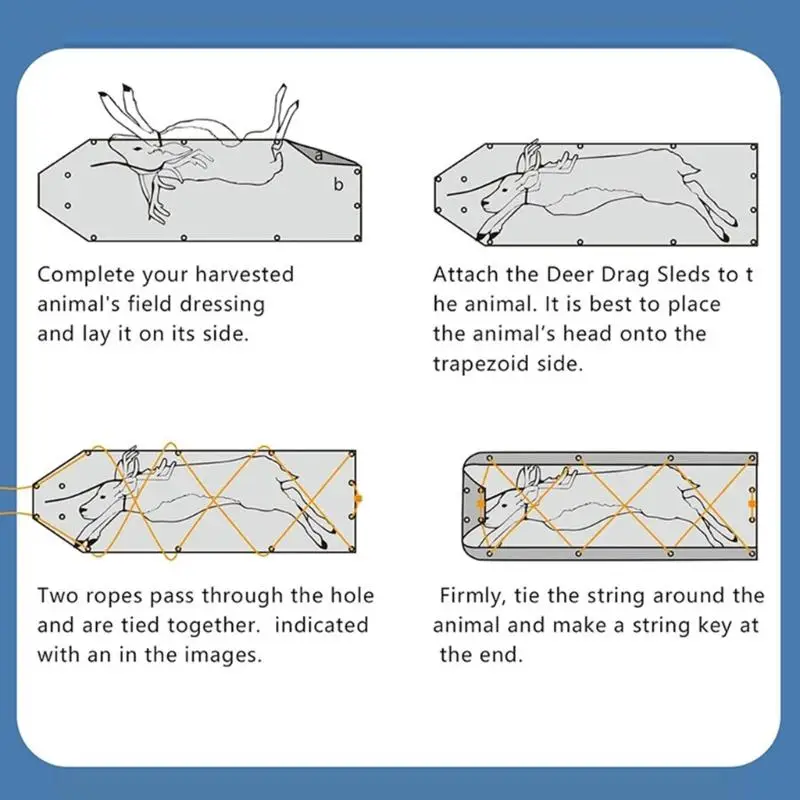 a

b

Complete your harvested animal's field dressing and lay it on its side.

Attach the Deer Drag Sleds to t he animal. It is best to place the animal's head onto the trapezoid side.

Two ropes pass through the hole and are tied together. indicated with an in the images.

Firmly, tie the string around the animal and make a string key at the end.