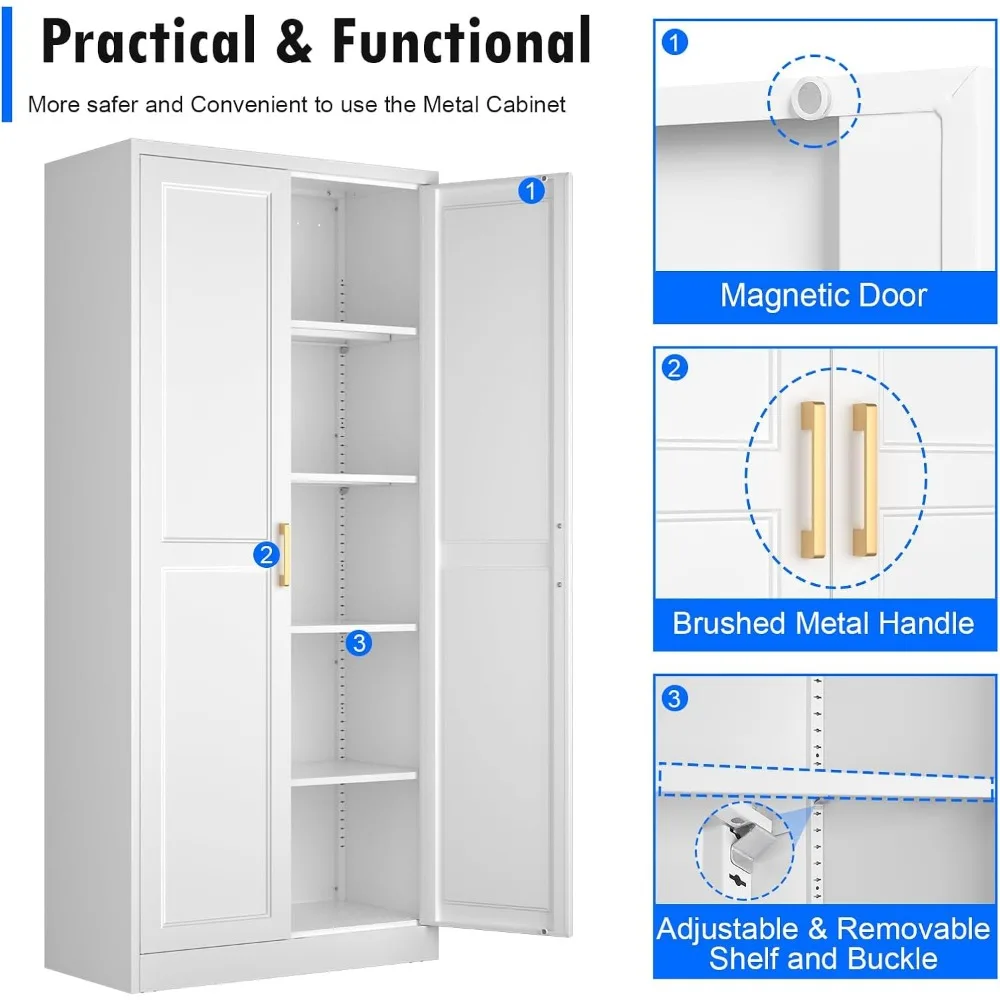 Practical & Functional

More safer and Convenient to use the Metal Cabinet

1

2

3

1

Magnetic Door

2

Brushed Metal Handle

3

Adjustable & Removable Shelf and Buckle