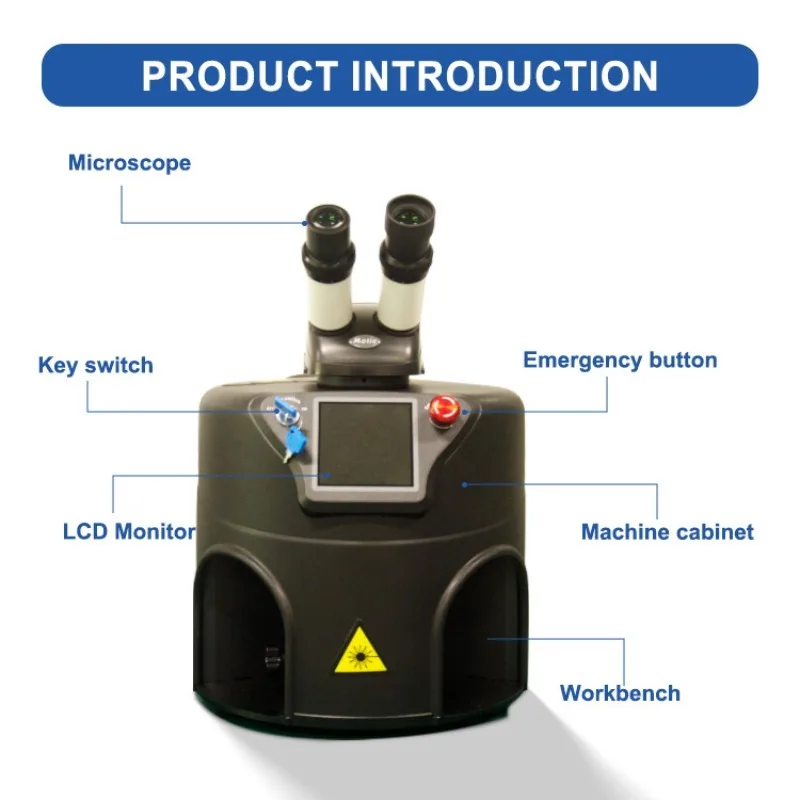 PRODUCT INTRODUCTION

Microscope

Key switch

Emergency button

LCD Monitor

Machine cabinet

Workbench