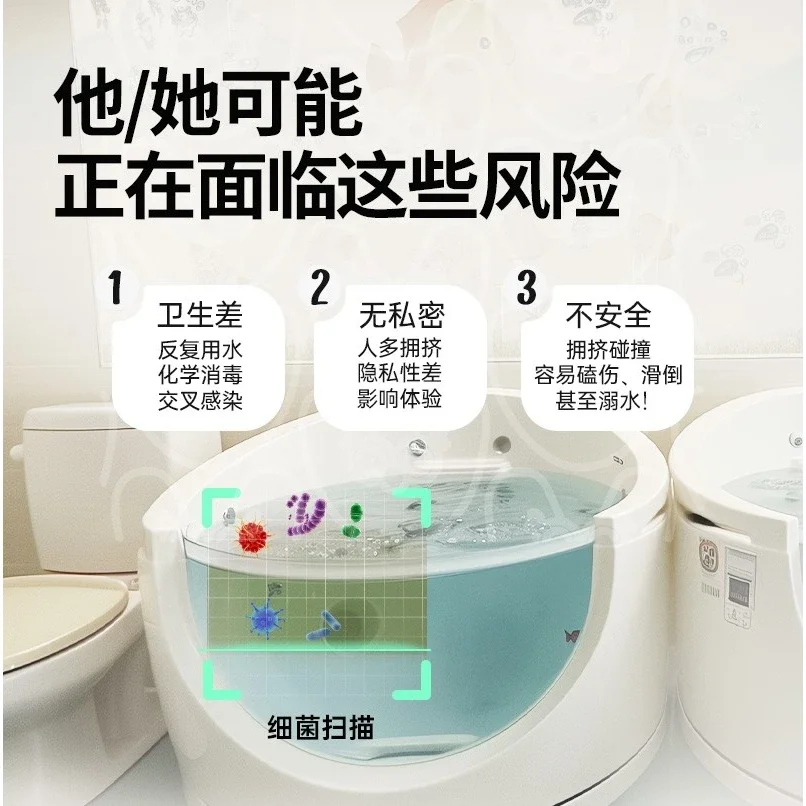 他/她可能
正在面临这些风险

1
卫生差
反复用水
化学消毒
交叉感染

2
无私密
人多拥挤
隐私性差
影响体验

3
不安全
拥挤碰撞
容易磕伤、滑倒
甚至溺水!

细菌扫描