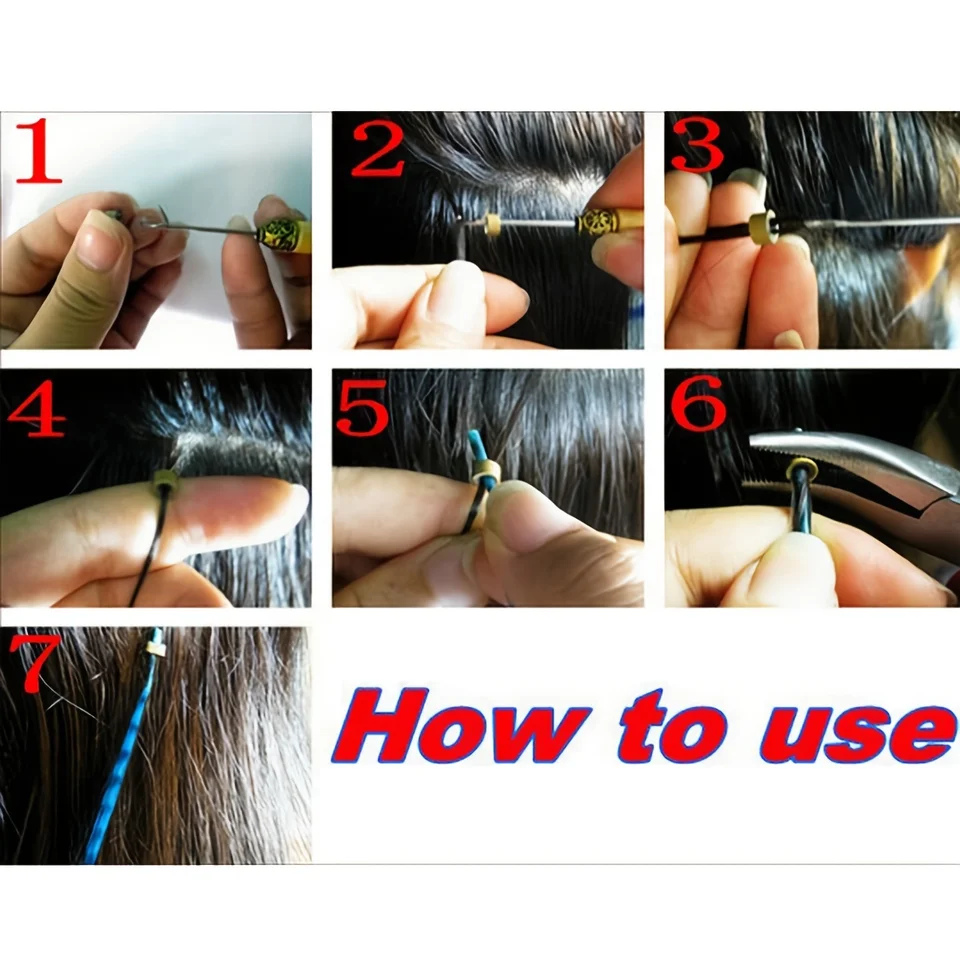 1
2
3
4
5
6
7
How to use