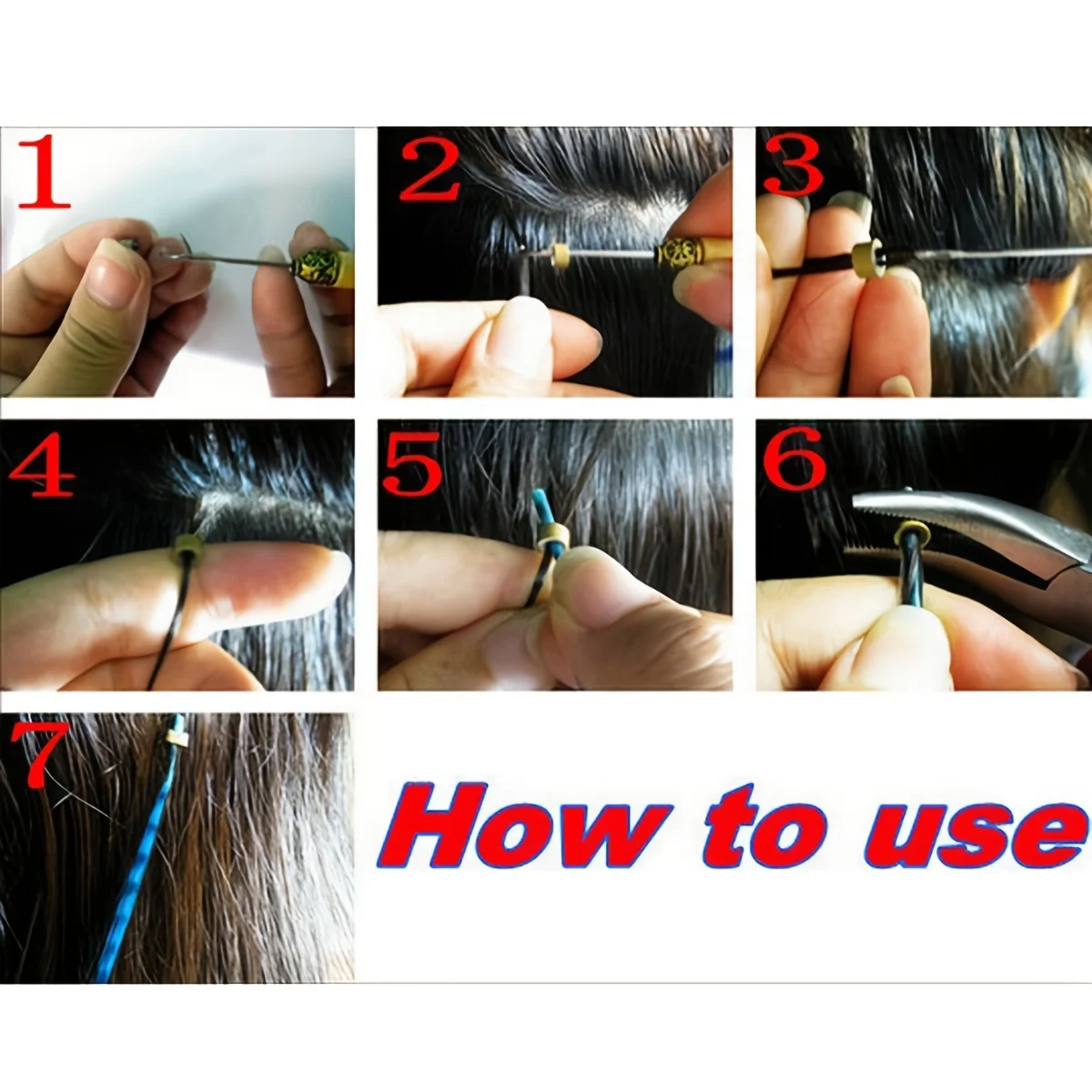 1

2

3

4

5

6

7

How to use