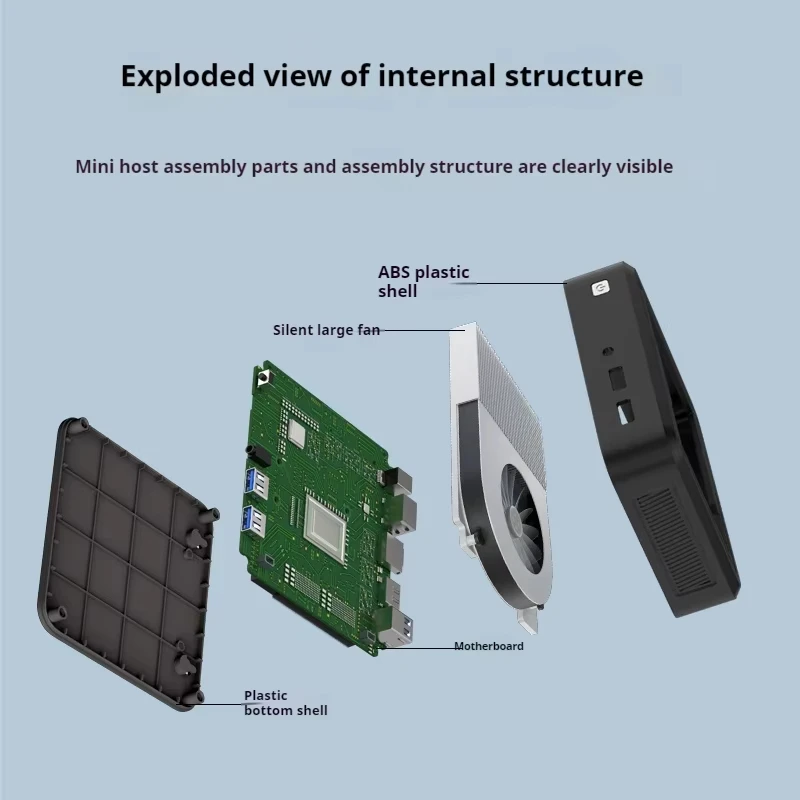 Exploded view of internal structure

Mini host assembly parts and assembly structure are clearly visible

ABS plastic shell

Silent large fan

Motherboard

Plastic bottom shell