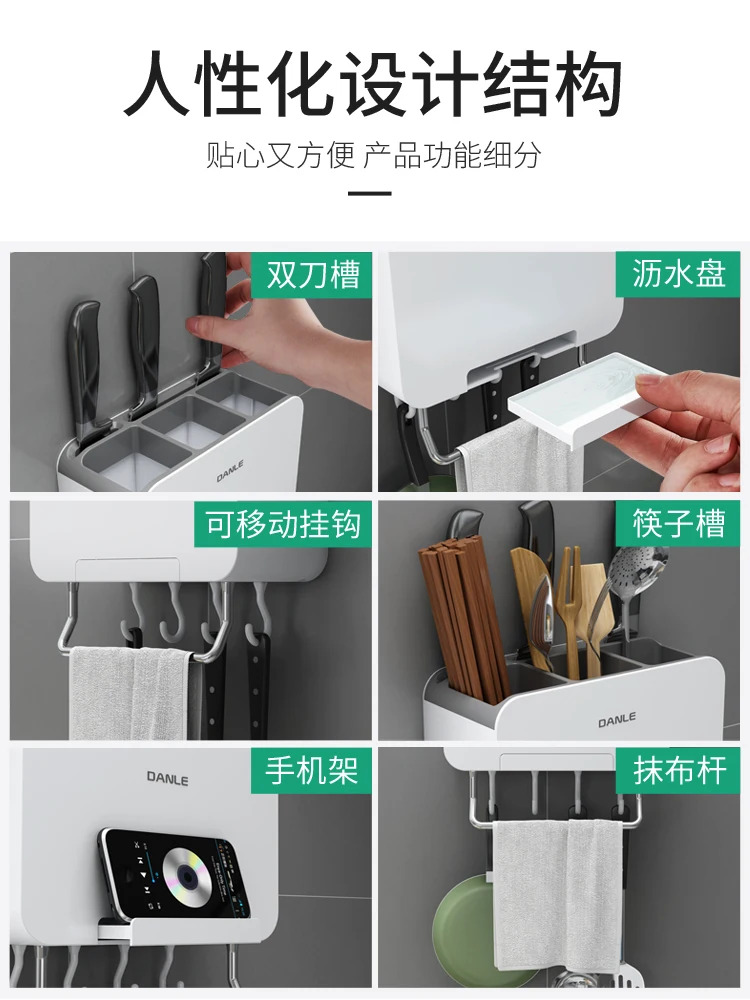 人性化设计结构

贴心又方便 产品功能细分

双刀槽

DANLE

沥水盘

可移动挂钩

筷子槽

DANLE

手机架

DANLE

抹布杆