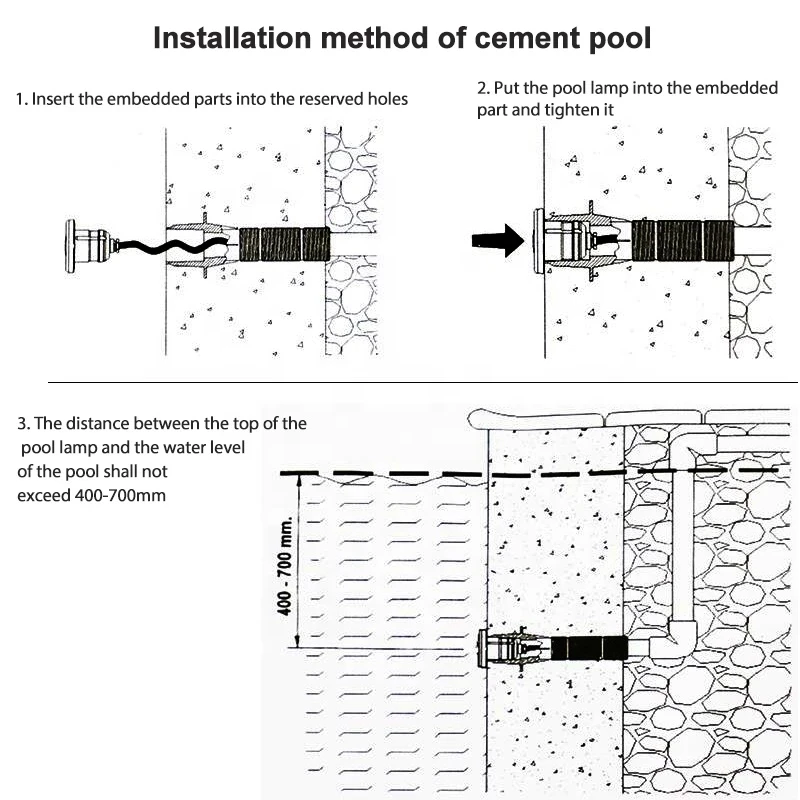 Installation method of cement pool

1. Insert the embedded parts into the reserved holes

2. Put the pool lamp into the embedded part and tighten it

3. The distance between the top of the pool lamp and the water level of the pool shall not exceed 400-700mm

400 - 700 mm.