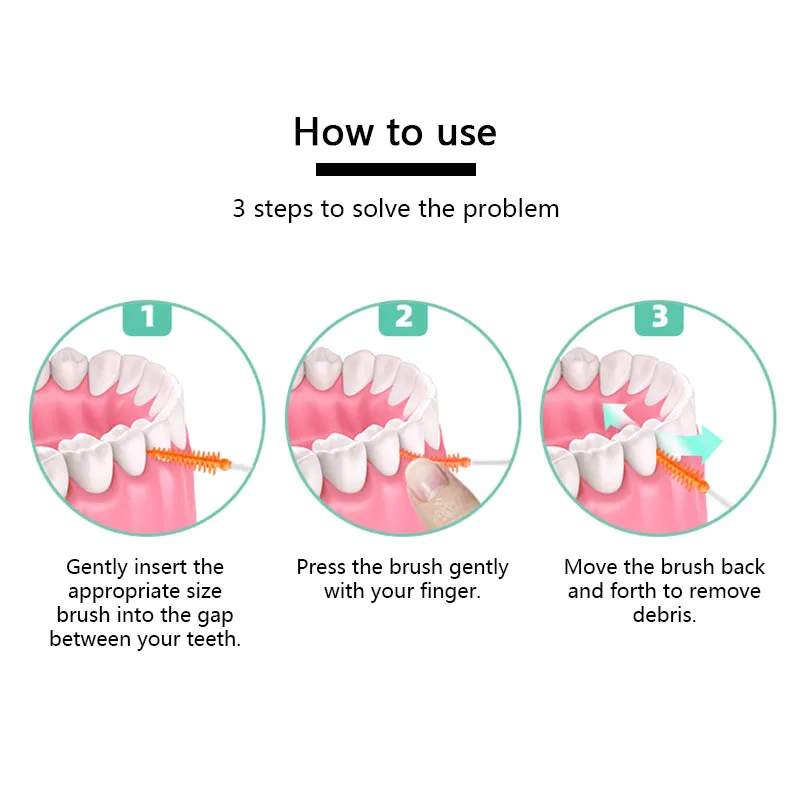 How to use

3 steps to solve the problem

1

Gently insert the appropriate size brush into the gap between your teeth.

2

Press the brush gently with your finger.

3

Move the brush back and forth to remove debris.