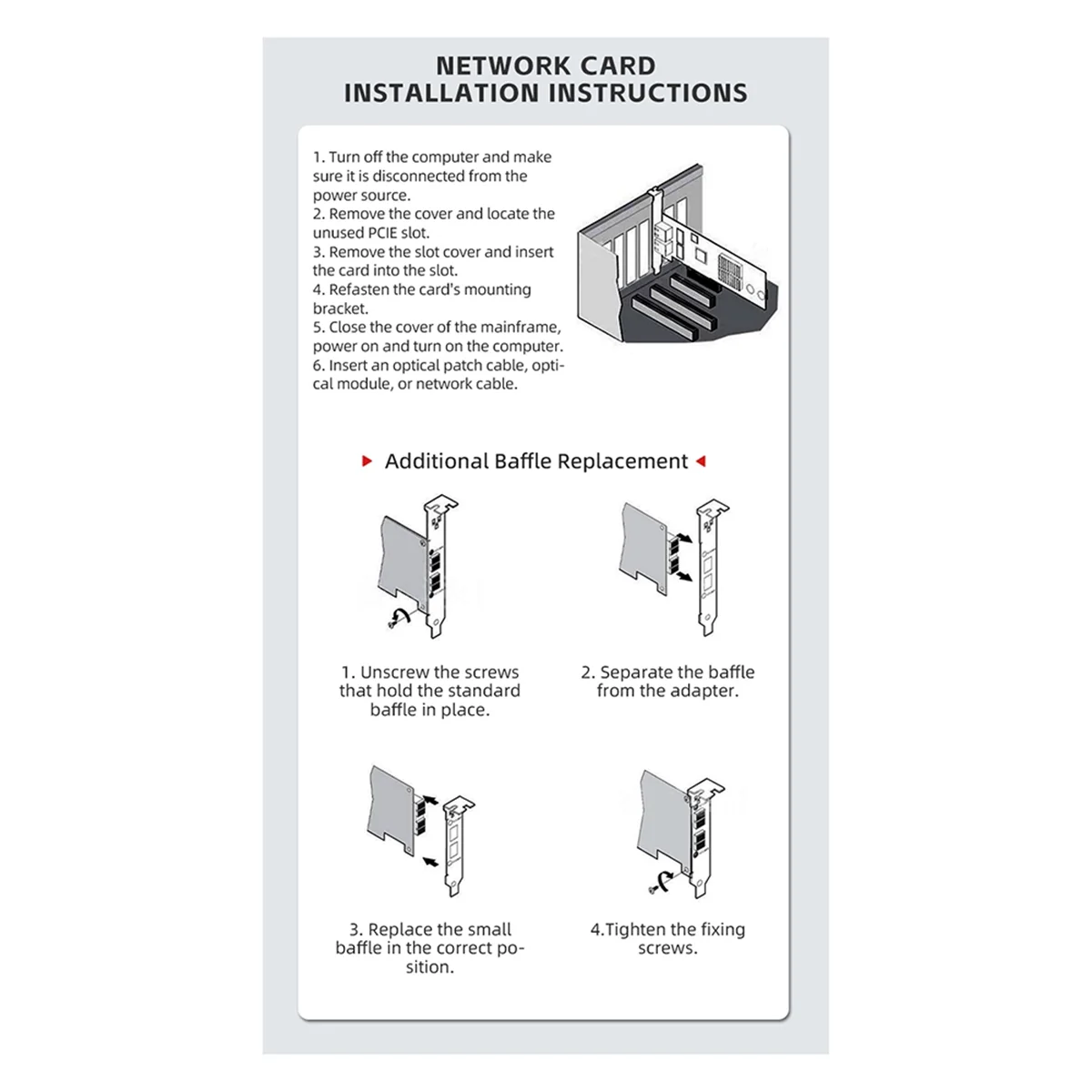 NETWORK CARD
INSTALLATION INSTRUCTIONS

1. Turn off the computer and make sure it is disconnected from the power source.
2. Remove the cover and locate the unused PCIE slot.
3. Remove the slot cover and insert the card into the slot.
4. Refasten the card's mounting bracket.
5. Close the cover of the mainframe, power on and turn on the computer.
6. Insert an optical patch cable, optical module, or network cable.

Additional Baffle Replacement

1. Unscrew the screws that hold the standard baffle in place.

2. Separate the baffle from the adapter.

3. Replace the small baffle in the correct position.

4.Tighten the fixing screws.