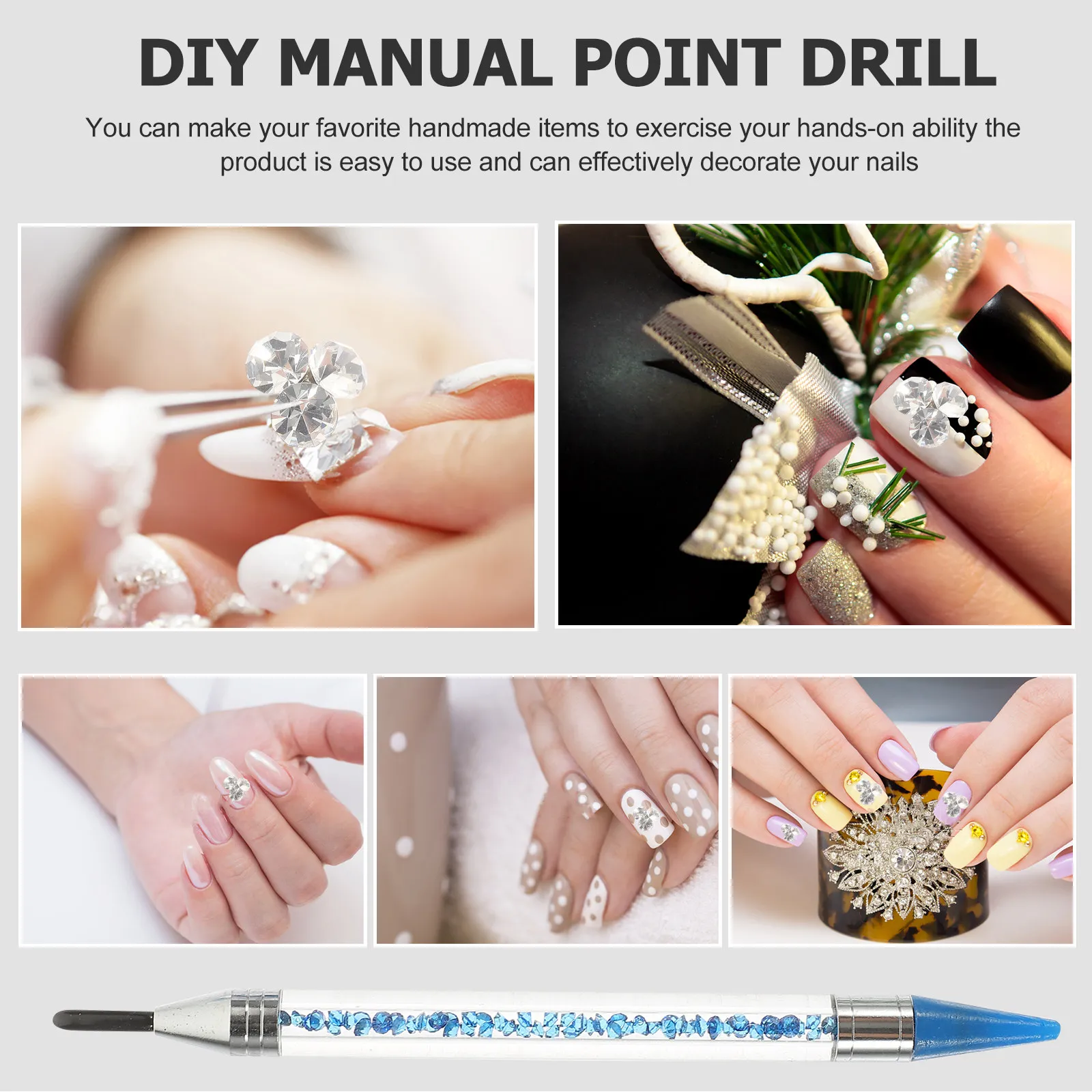 DIY MANUAL POINT DRILL

You can make your favorite handmade items to exercise your hands-on ability the product is easy to use and can effectively decorate your nails