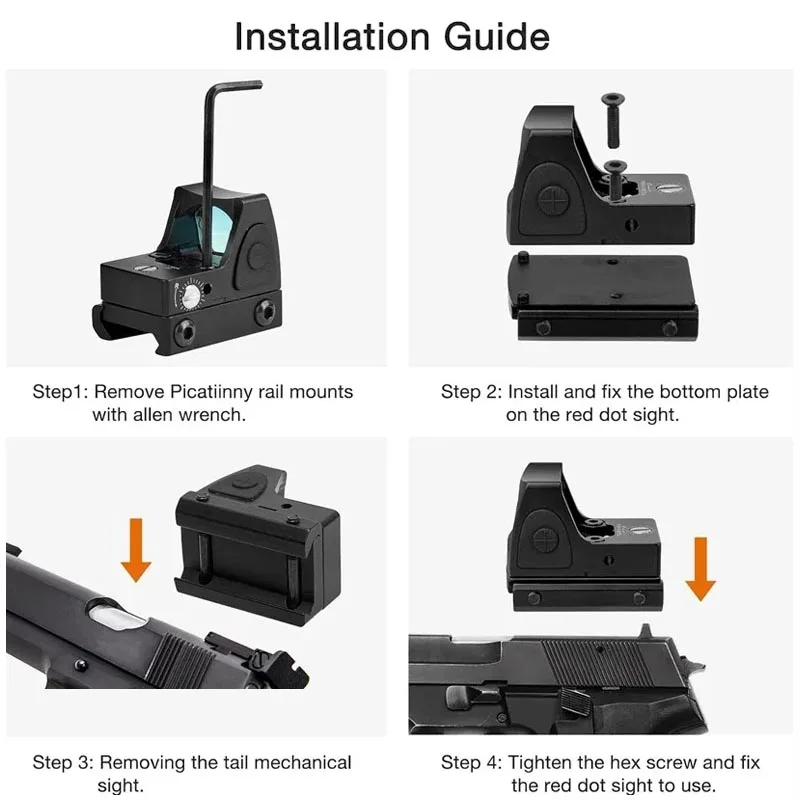 Installation Guide

Step1: Remove Picatiinny rail mounts with allen wrench.

Step 2: Install and fix the bottom plate on the red dot sight.

Step 3: Removing the tail mechanical sight.

Step 4: Tighten the hex screw and fix the red dot sight to use.