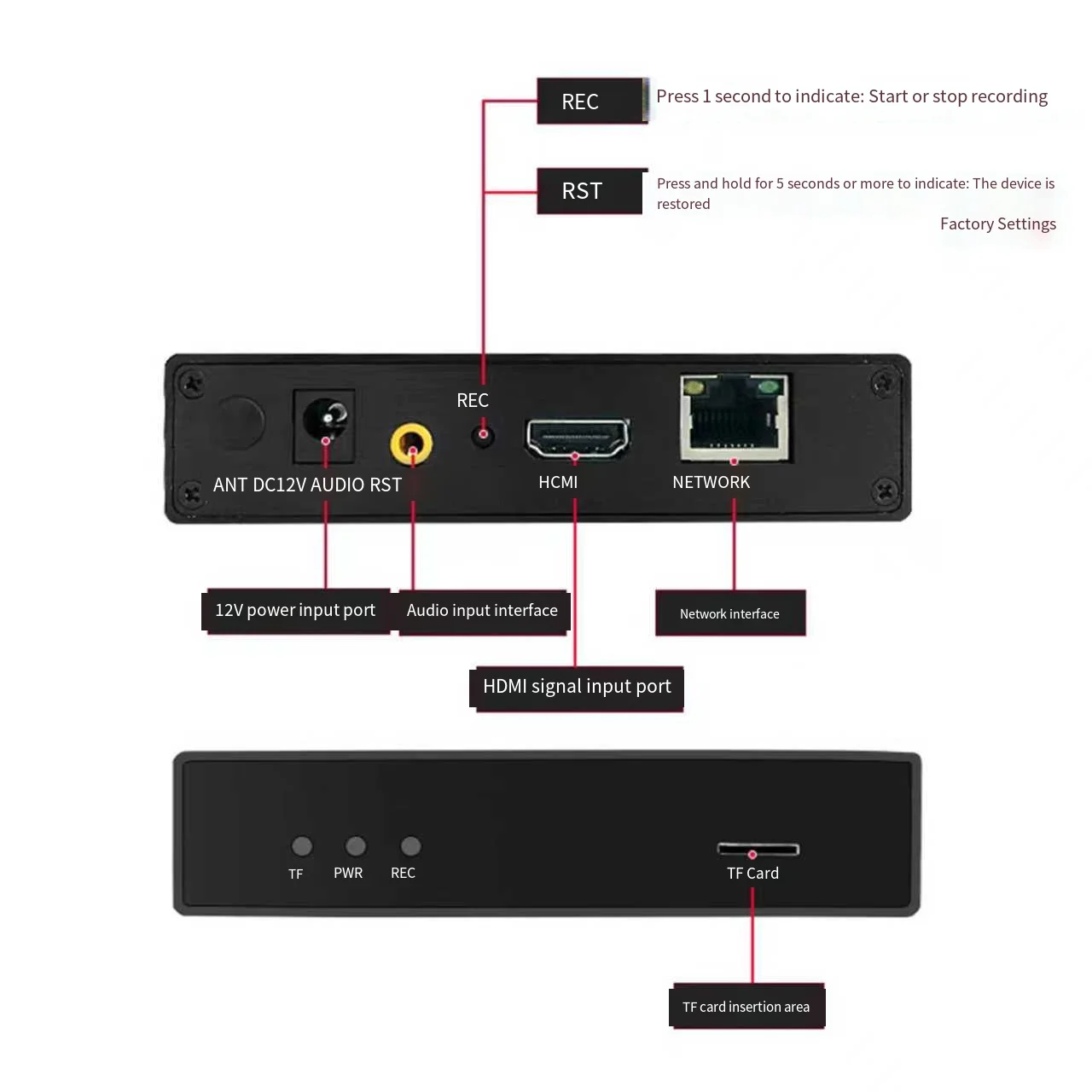 REC

Press 1 second to indicate: Start or stop recording

RST

Press and hold for 5 seconds or more to indicate: The device is restored

Factory Settings

REC

ANT DC12V AUDIO RST

HCMI

NETWORK

12V power input port

Audio input interface

Network interface

HDMI signal input port

TF PWR REC

TF Card

TF card insertion area