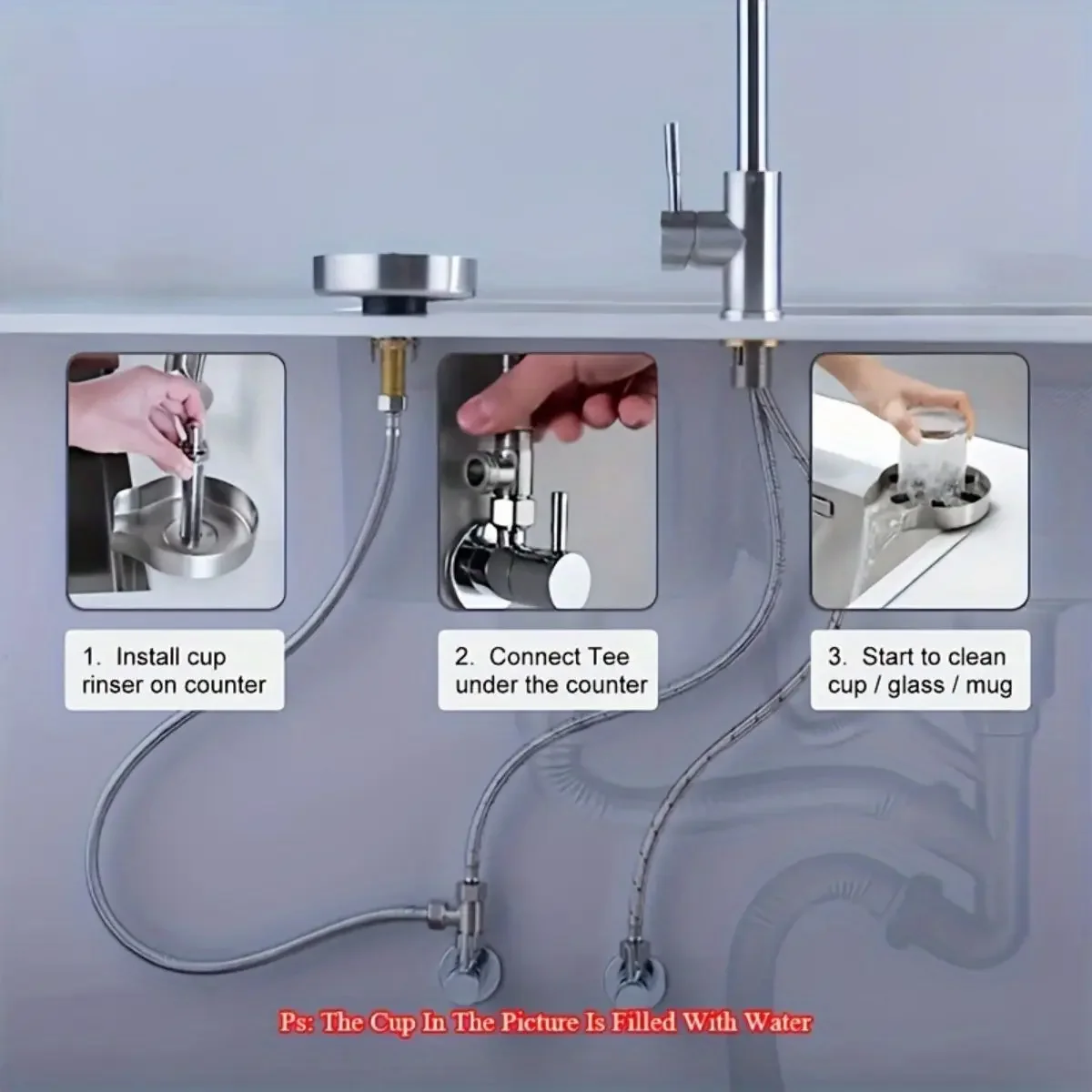 1. Install cup rinser on counter

2. Connect Tee under the counter

3. Start to clean cup / glass / mug

Ps: The Cup In The Picture Is Filled With Water