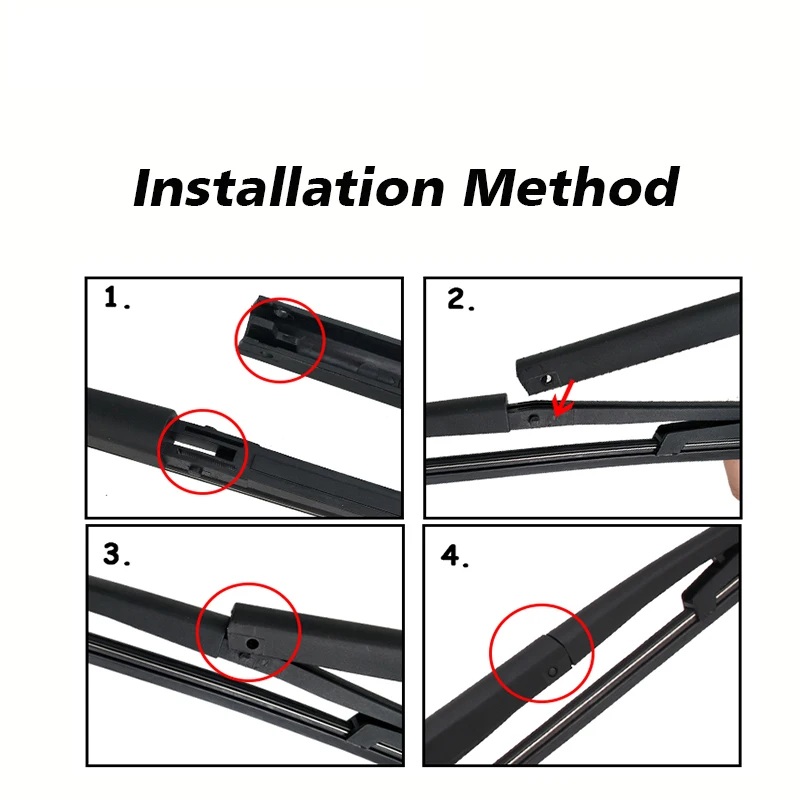 Installation Method

1.

2.

3.

4.