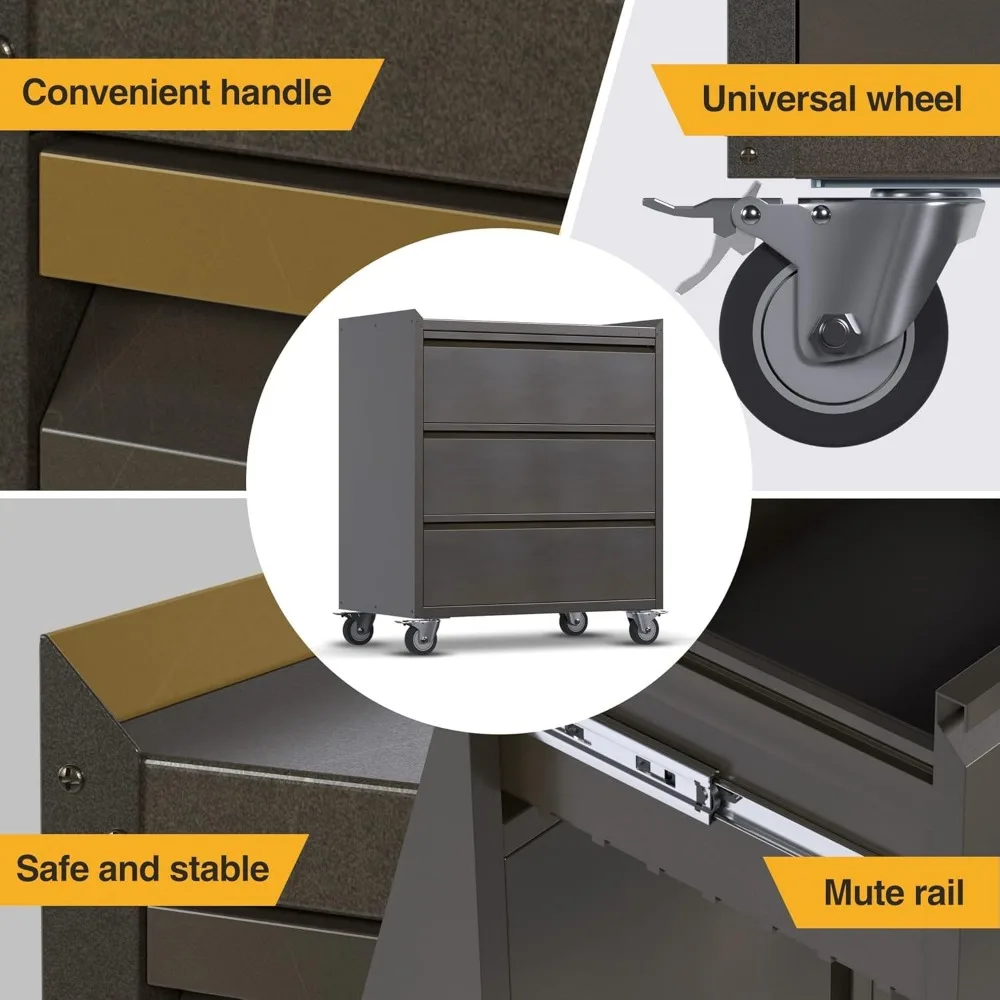 Convenient handle

Universal wheel

Safe and stable

Mute rail