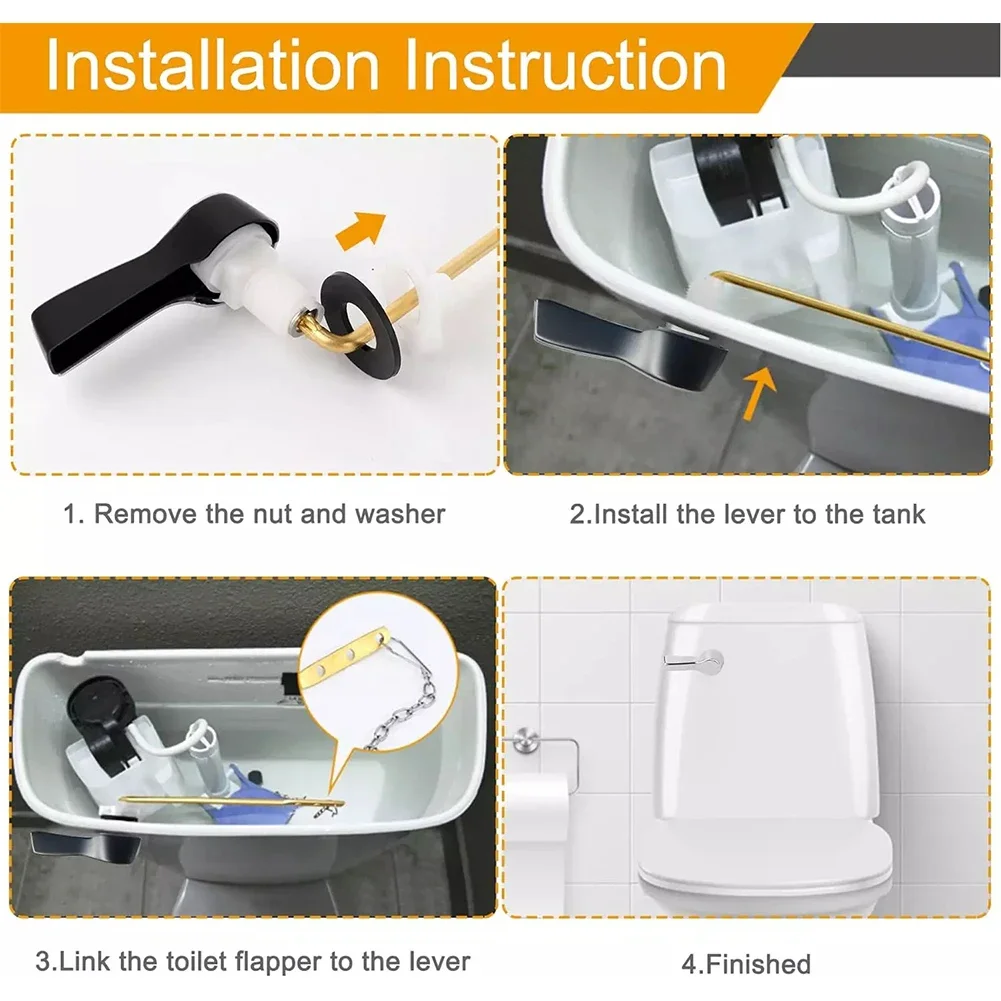 Installation Instruction

1. Remove the nut and washer

2.Install the lever to the tank

3.Link the toilet flapper to the lever

4.Finished