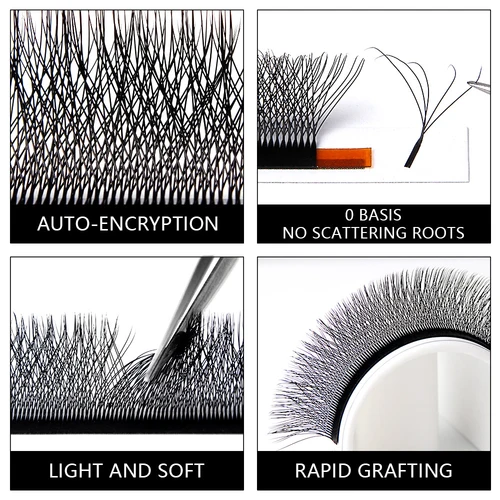 AUTO-ENCRYPTION

0 BASIS
NO SCATTERING ROOTS

LIGHT AND SOFT

RAPID GRAFTING