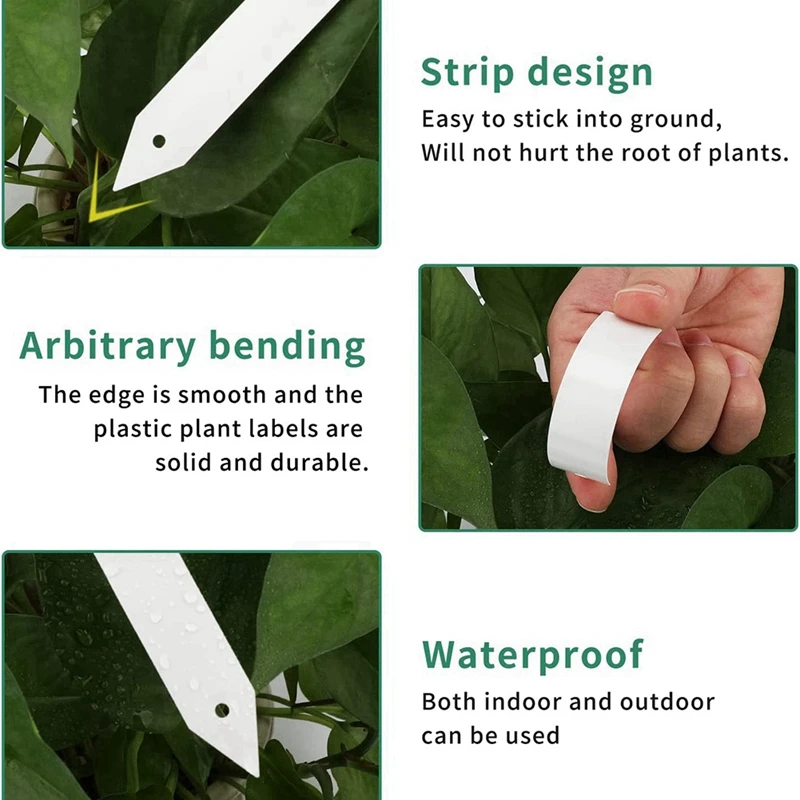 Strip design
Easy to stick into ground,
Will not hurt the root of plants.

Arbitrary bending
The edge is smooth and the plastic plant labels are solid and durable.

Waterproof
Both indoor and outdoor can be used