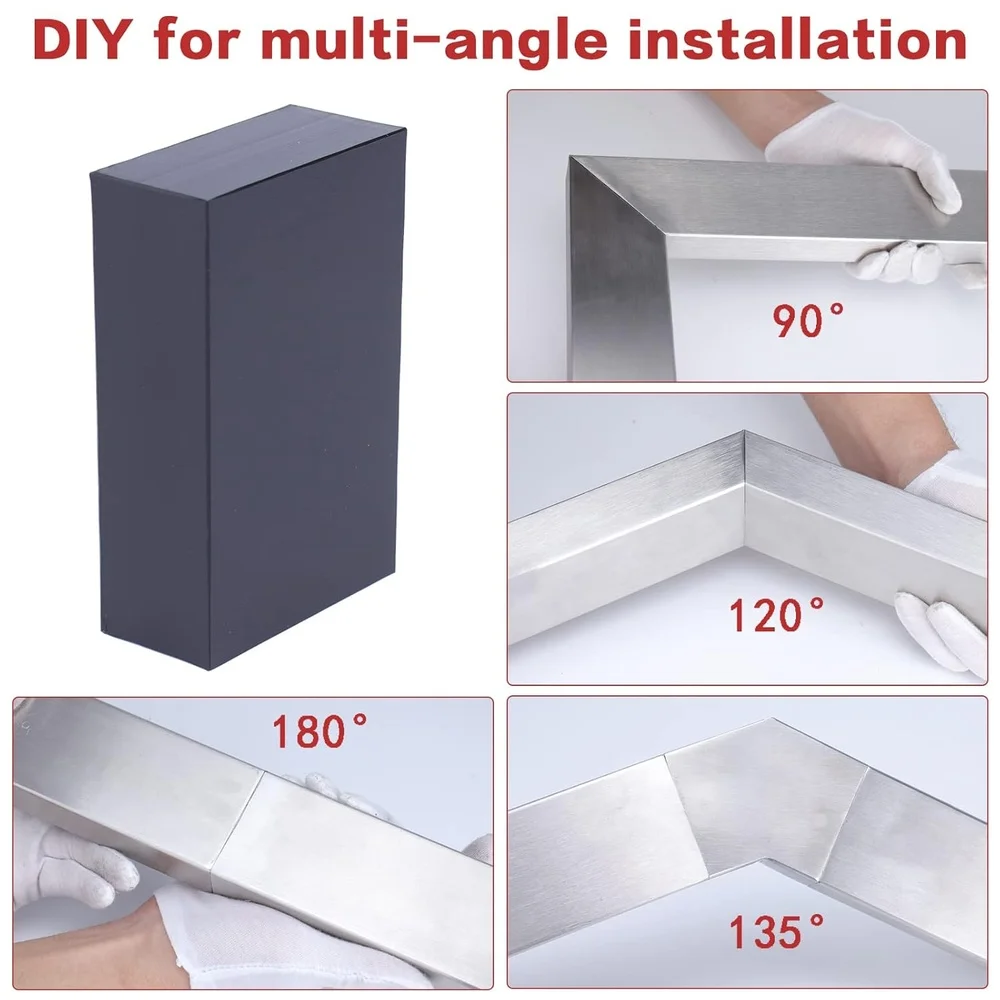 DIY for multi-angle installation

90°

120°

180°

135°