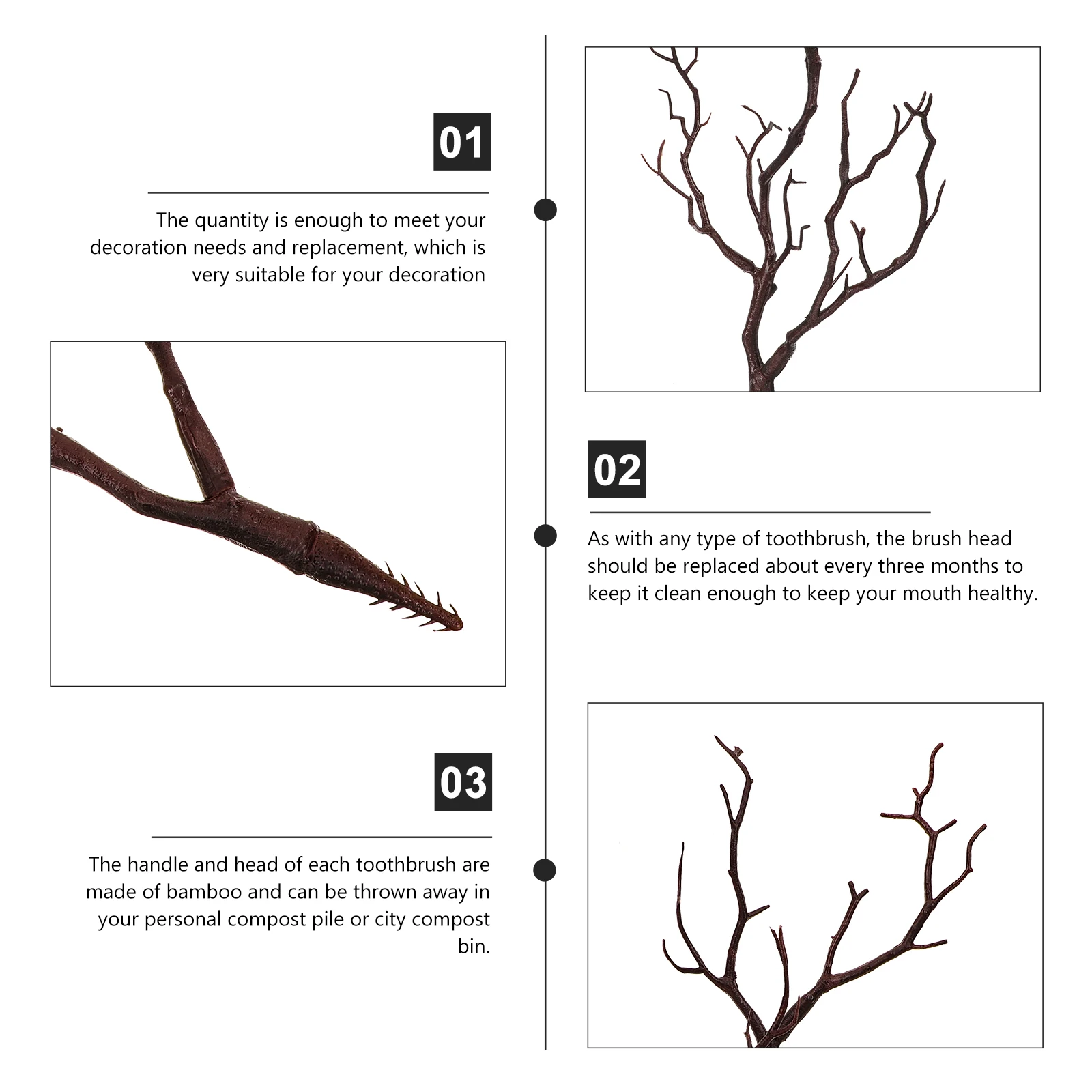 01

The quantity is enough to meet your decoration needs and replacement, which is very suitable for your decoration

02

As with any type of toothbrush, the brush head should be replaced about every three months to keep it clean enough to keep your mouth healthy.

03

The handle and head of each toothbrush are made of bamboo and can be thrown away in your personal compost pile or city compost bin.