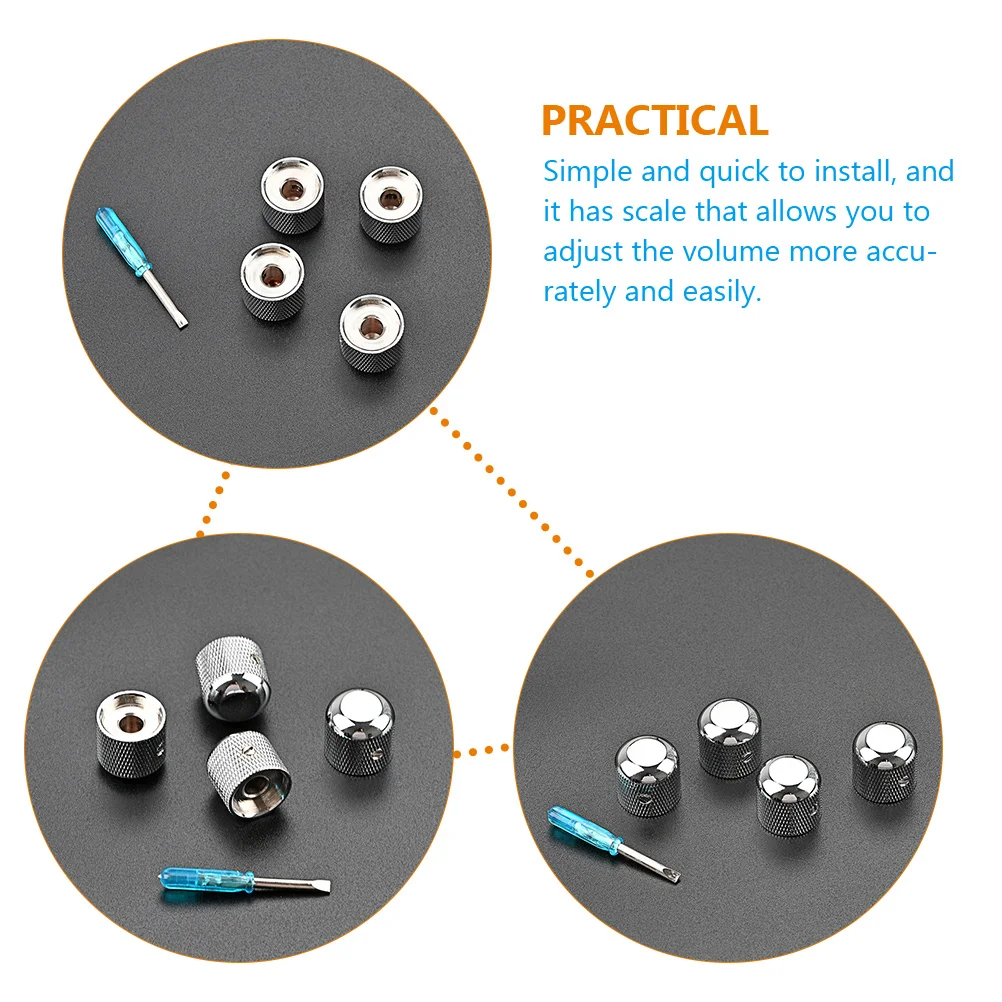 PRACTICAL

Simple and quick to install, and it has scale that allows you to adjust the volume more accurately and easily.