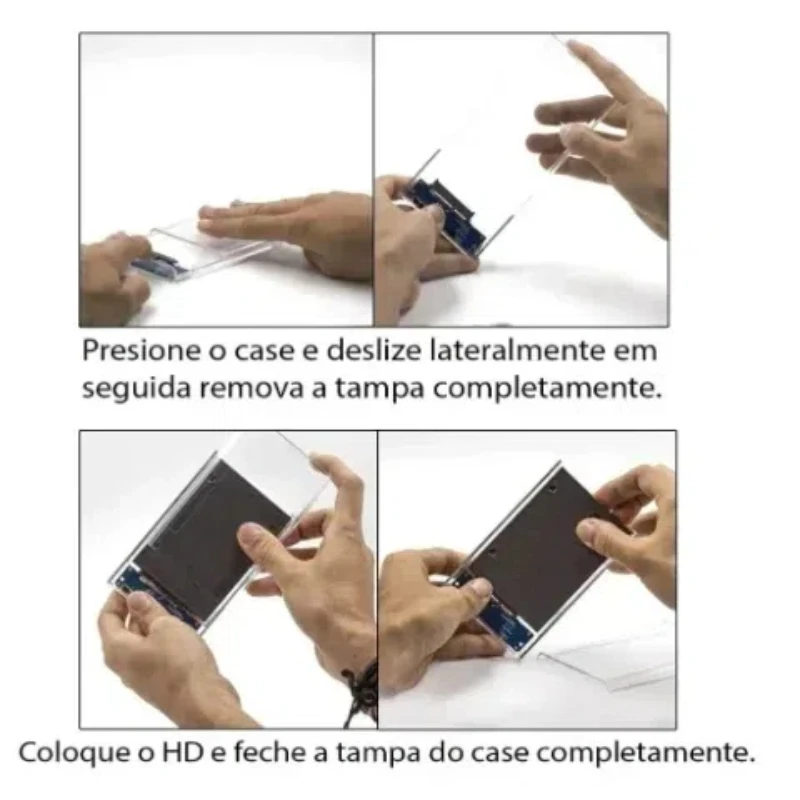 Presione o case e deslize lateralmente em seguida remova a tampa completamente.

Coloque o HD e feche a tampa do case completamente.