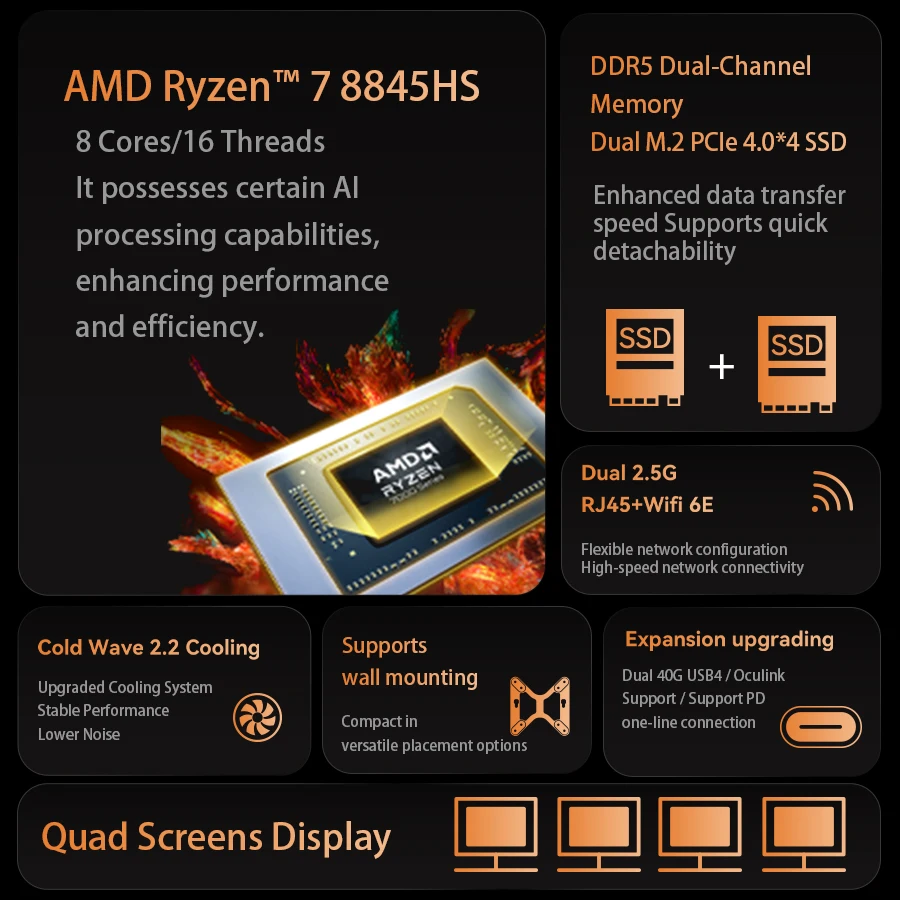 AMD Ryzen™ 7 8845HS

8 Cores/16 Threads
It possesses certain AI processing capabilities, enhancing performance and efficiency.

AMD
RYZEN
7000 Series

DDR5 Dual-Channel Memory
Dual M.2 PCIe 4.0*4 SSD

Enhanced data transfer speed Supports quick detachability

SSD + SSD

Dual 2.5G
RJ45+Wifi 6E

Flexible network configuration
High-speed network connectivity

Cold Wave 2.2 Cooling

Upgraded Cooling System
Stable Performance
Lower Noise

Supports wall mounting

Compact in versatile placement options

Expansion upgrading

Dual 40G USB4 / Oculink
Support / Support PD
one-line connection

Quad Screens Display